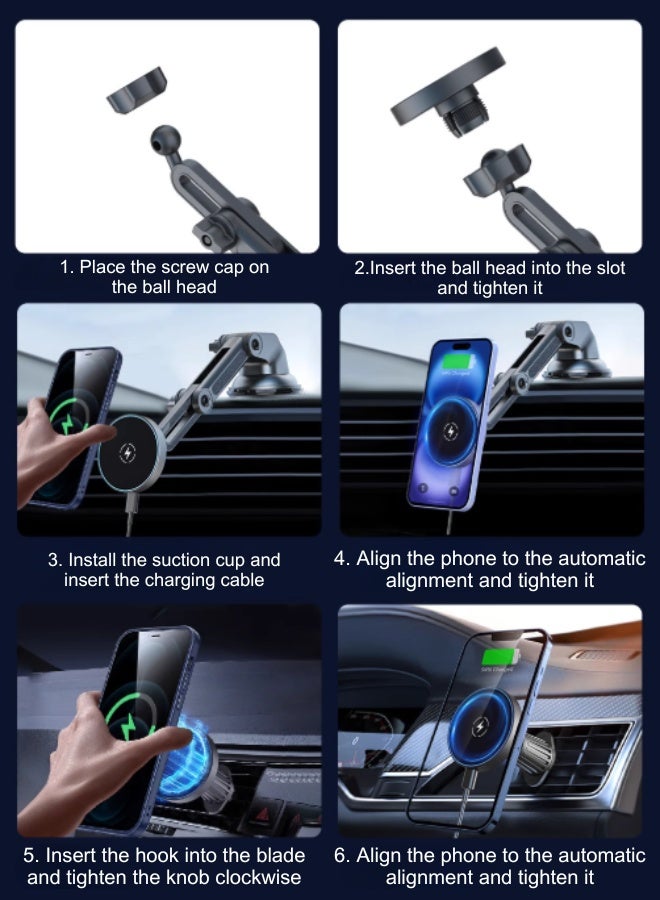 1. Place the screw cap on the ball head

2.Insert the ball head into the slot and tighten it

3. Install the suction cup and insert the charging cable

4. Align the phone to the automatic alignment and tighten it

5. Insert the hook into the blade and tighten the knob clockwise

6. Align the phone to the automatic alignment and tighten it