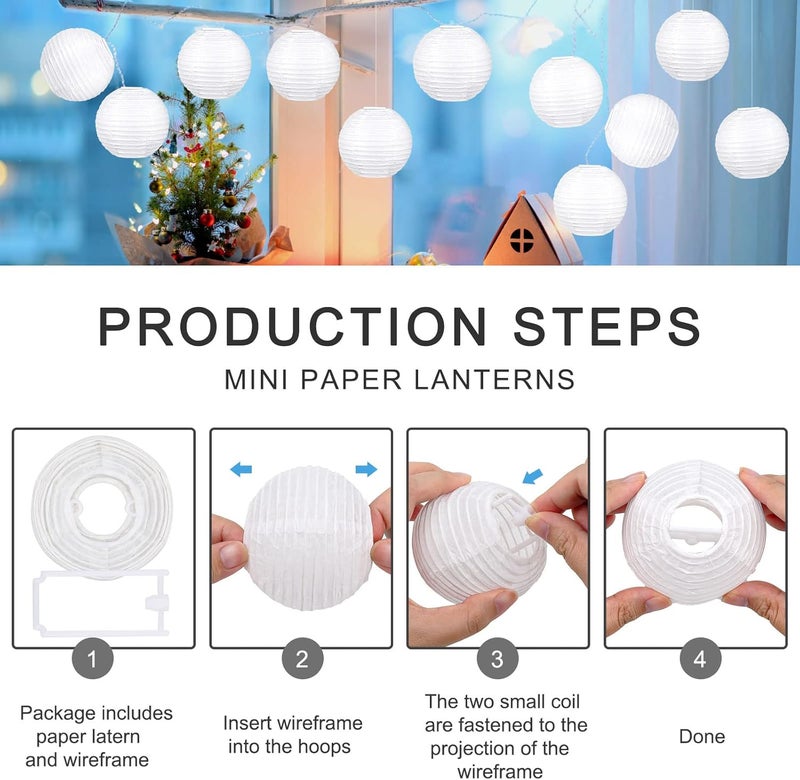 PRODUCTION STEPS

MINI PAPER LANTERNS

1

Package includes paper latern and wireframe

2

Insert wireframe into the hoops

3

The two small coil are fastened to the projection of the wireframe

4

Done