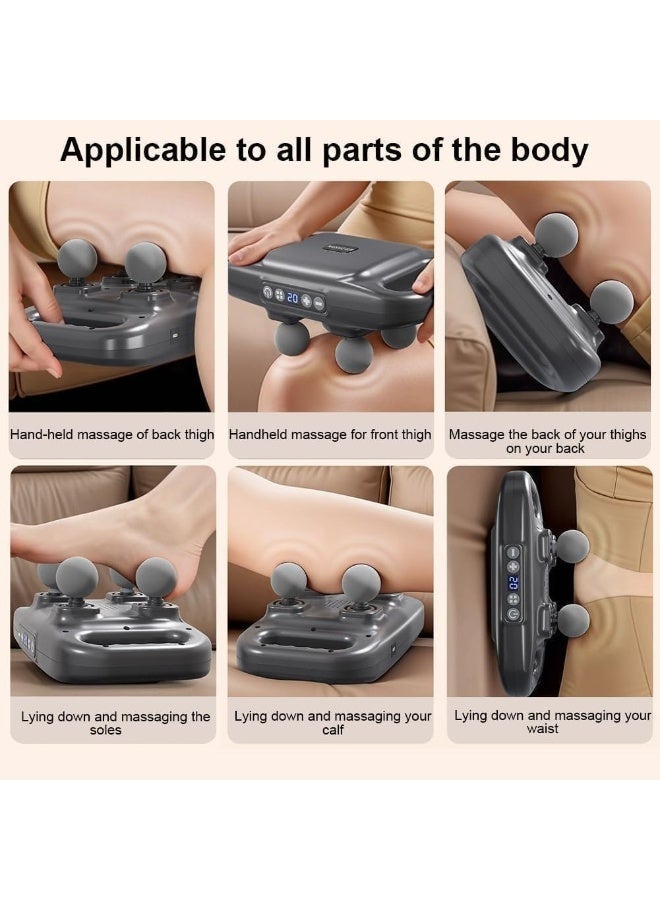 Applicable to all parts of the body

20

Hand-held massage of back thigh

Handheld massage for front thigh

Massage the back of your thighs on your back

20

Lying down and massaging the soles

Lying down and massaging your calf

Lying down and massaging your waist