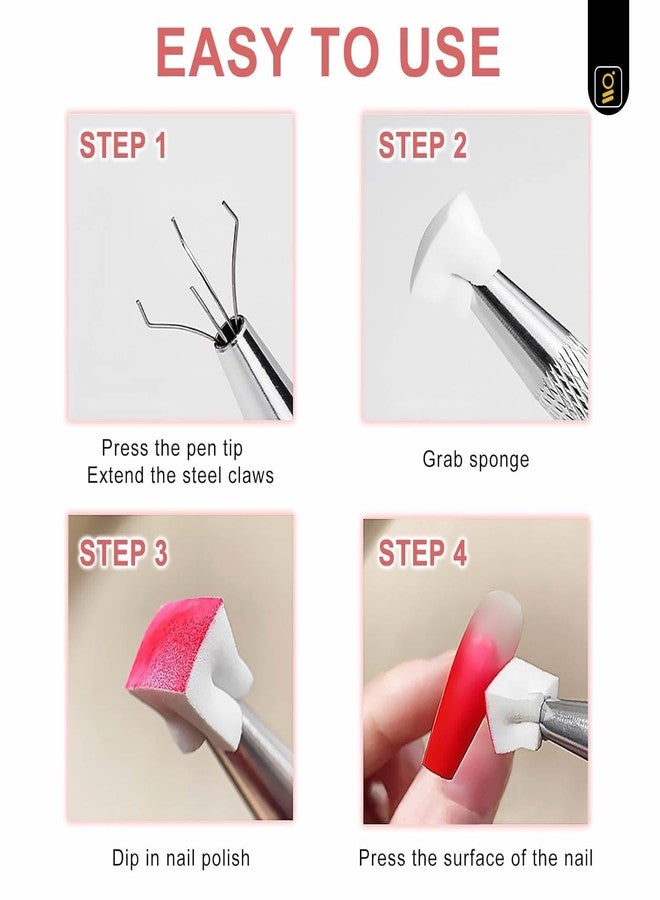 EASY TO USE

STEP 1

Press the pen tip
Extend the steel claws

STEP 2

Grab sponge

STEP 3

Dip in nail polish

STEP 4

Press the surface of the nail