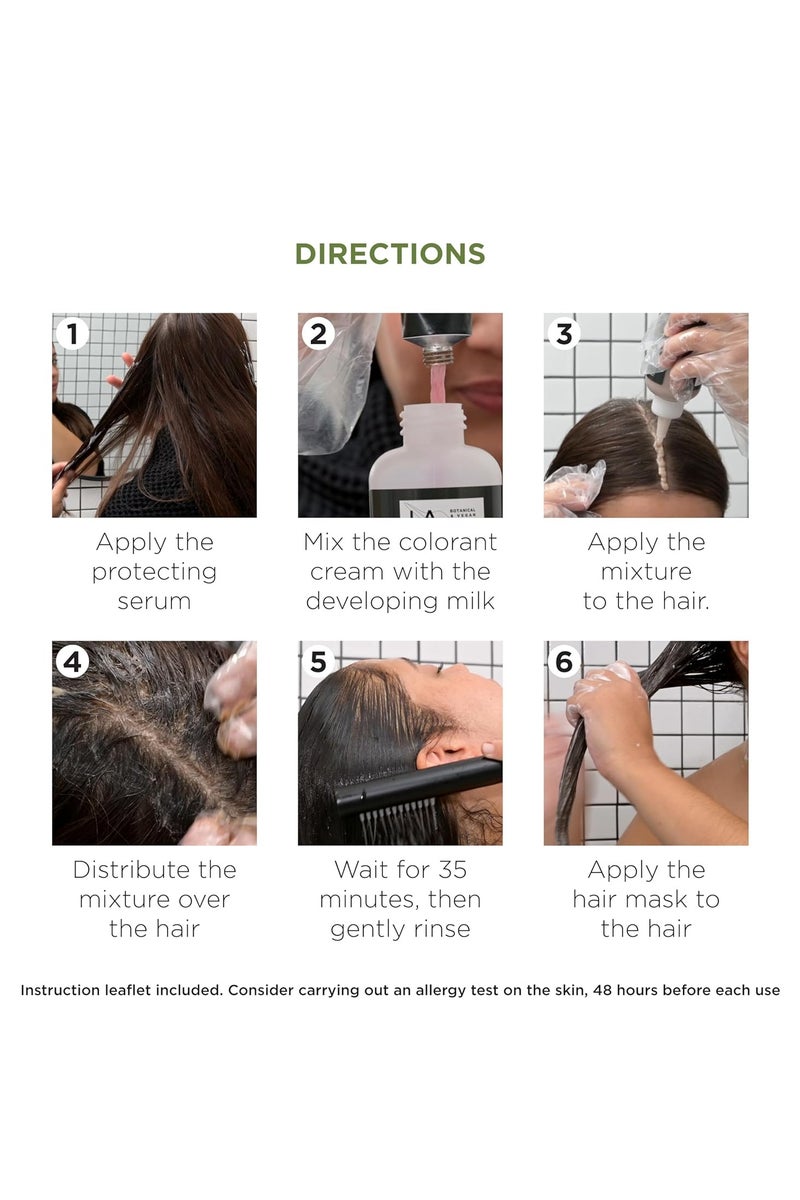 DIRECTIONS

1
Apply the protecting serum

2
BOTANICAL & VEGAN
Mix the colorant cream with the developing milk

3
Apply the mixture to the hair.

4
Distribute the mixture over the hair

5
Wait for 35 minutes, then gently rinse

6
Apply the hair mask to the hair

Instruction leaflet included. Consider carrying out an allergy test on the skin, 48 hours before each use