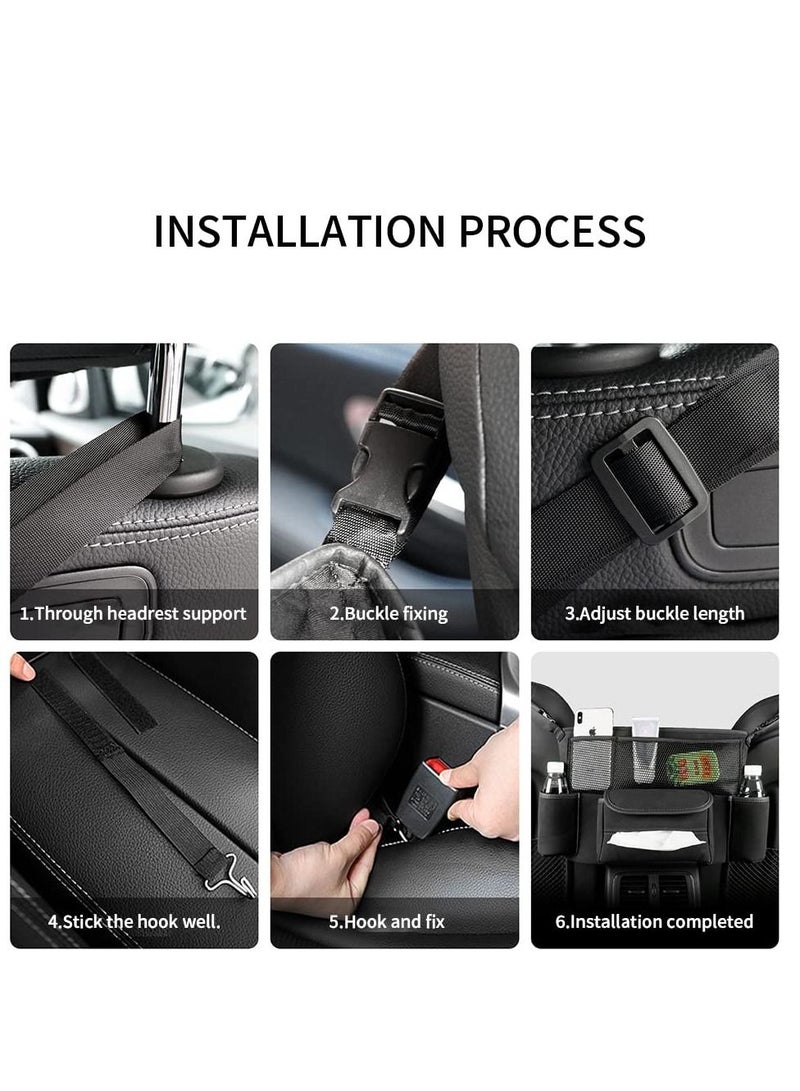 INSTALLATION PROCESS

1.Through headrest support

2.Buckle fixing

3.Adjust buckle length

4.Stick the hook well.

5.Hook and fix

6.Installation completed