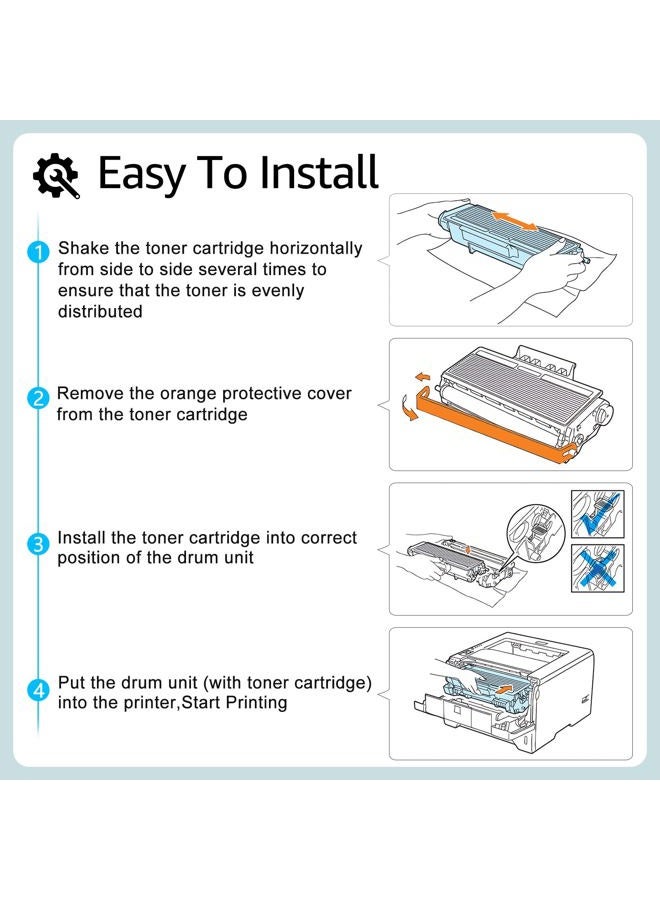 Easy To Install

1 Shake the toner cartridge horizontally from side to side several times to ensure that the toner is evenly distributed

2 Remove the orange protective cover from the toner cartridge

3 Install the toner cartridge into correct position of the drum unit

4 Put the drum unit (with toner cartridge) into the printer,Start Printing