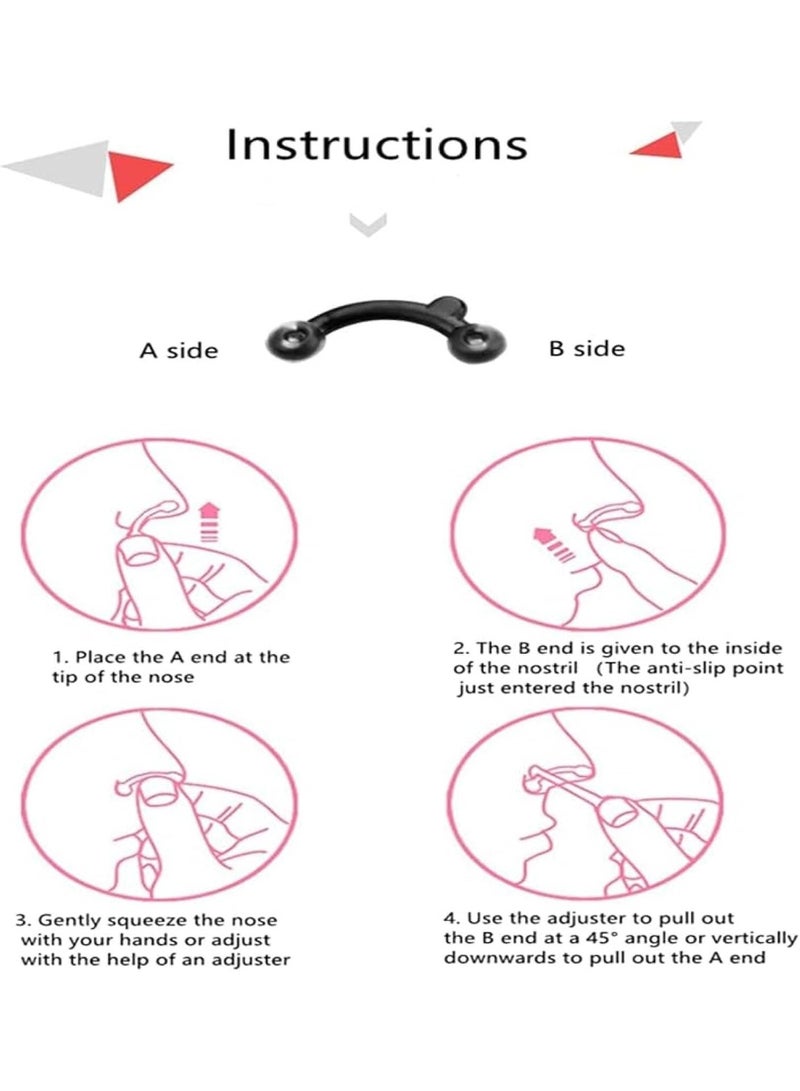 Instructions

A side

B side

1. Place the A end at the tip of the nose

2. The B end is given to the inside of the nostril (The anti-slip point just entered the nostril)

3. Gently squeeze the nose with your hands or adjust with the help of an adjuster

4. Use the adjuster to pull out the B end at a 45° angle or vertically downwards to pull out the A end