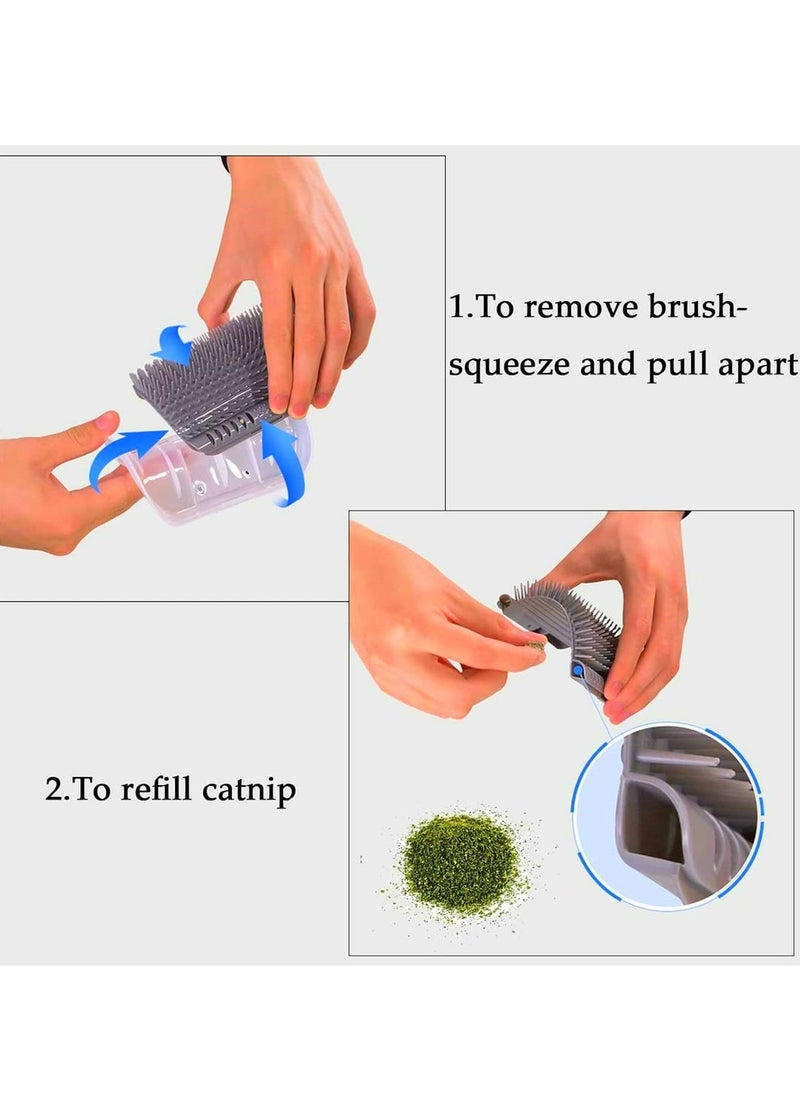 1.To remove brush-squeeze and pull apart

2.To refill catnip