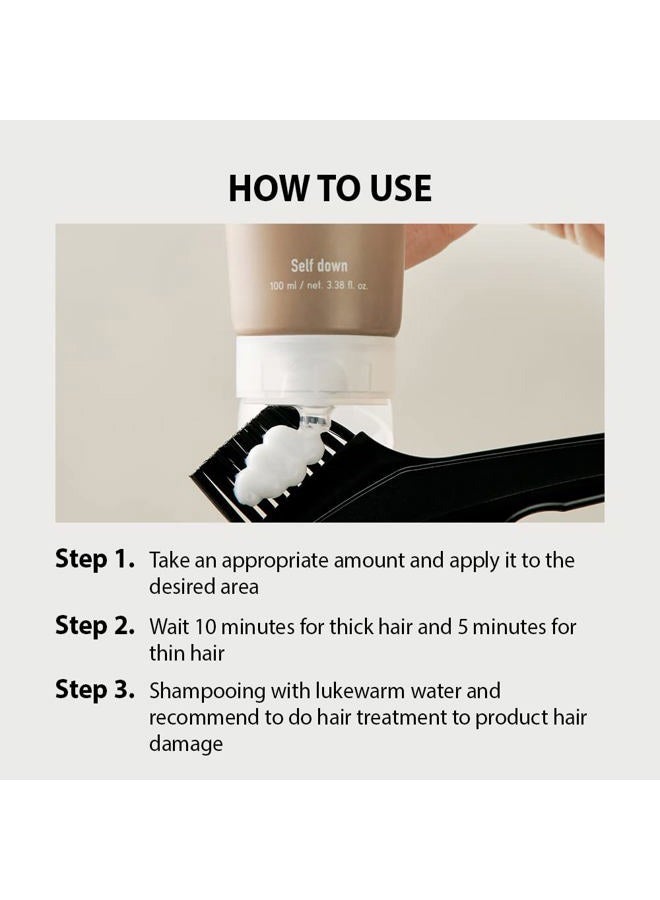 HOW TO USE

Self down
100 ml / net. 3.38 fl. oz.

Step 1. Take an appropriate amount and apply it to the desired area

Step 2. Wait 10 minutes for thick hair and 5 minutes for thin hair

Step 3. Shampooing with lukewarm water and recommend to do hair treatment to product hair damage