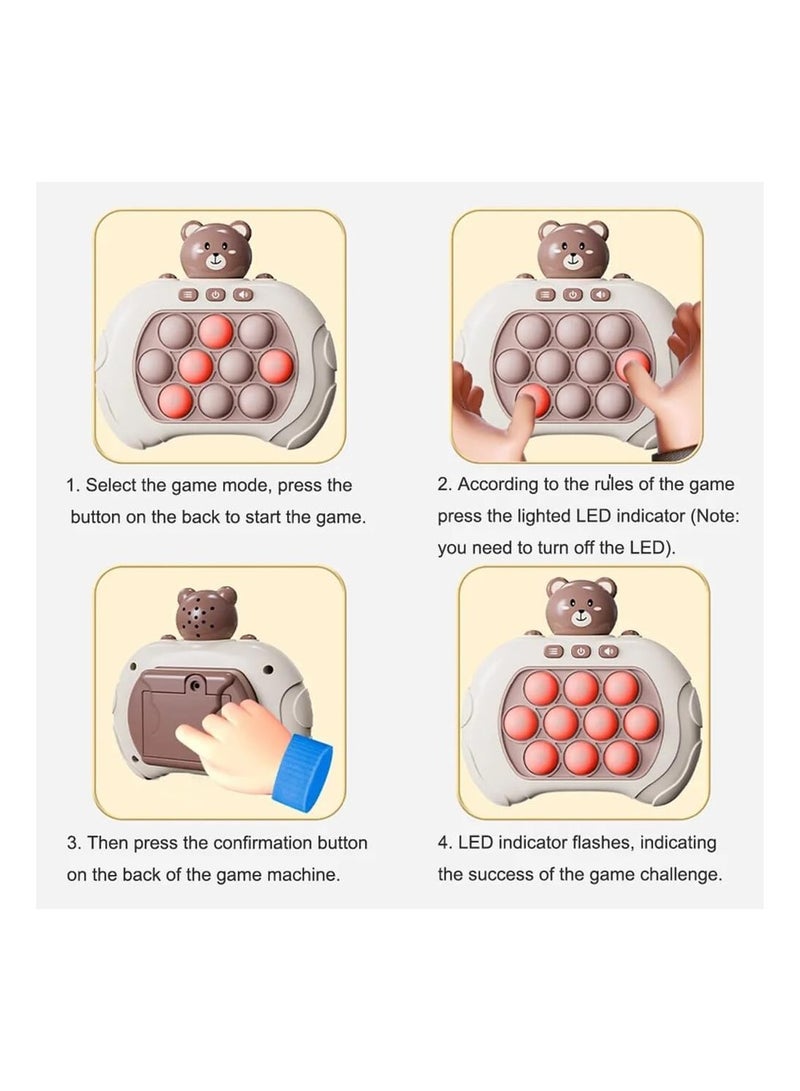 1. Select the game mode, press the button on the back to start the game.

2. According to the rules of the game press the lighted LED indicator (Note: you need to turn off the LED).

3. Then press the confirmation button on the back of the game machine.

4. LED indicator flashes, indicating the success of the game challenge.