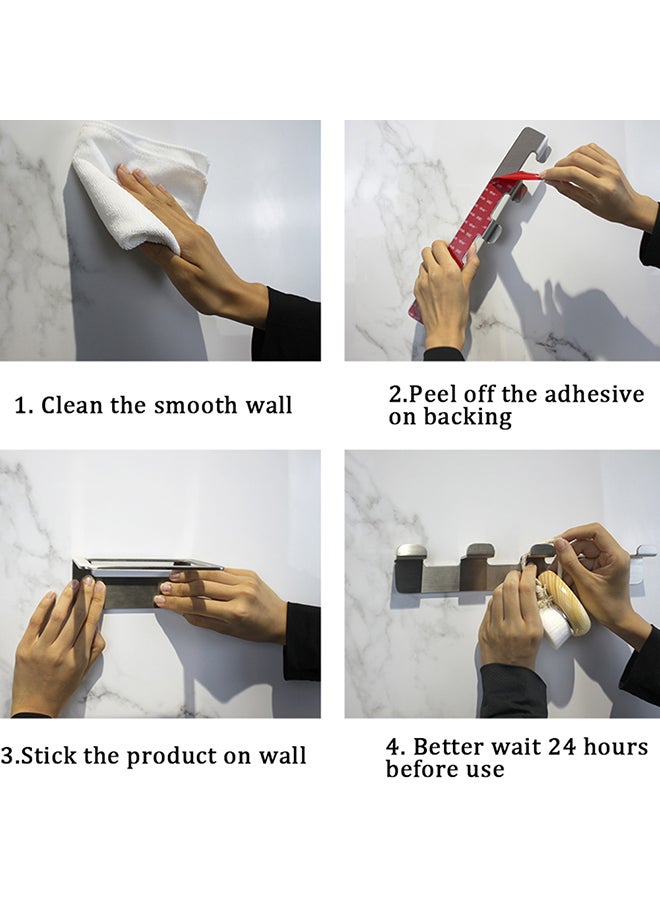 1. Clean the smooth wall

2.Peel off the adhesive on backing

3.Stick the product on wall

4. Better wait 24 hours before use