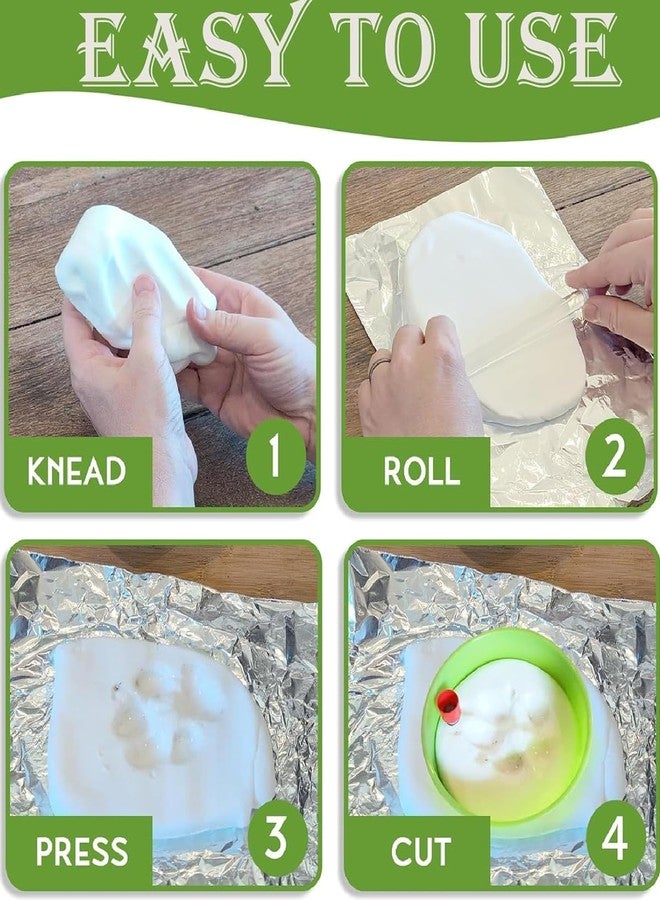 EASY TO USE

KNEAD

1

ROLL

2

PRESS

3

CUT

4