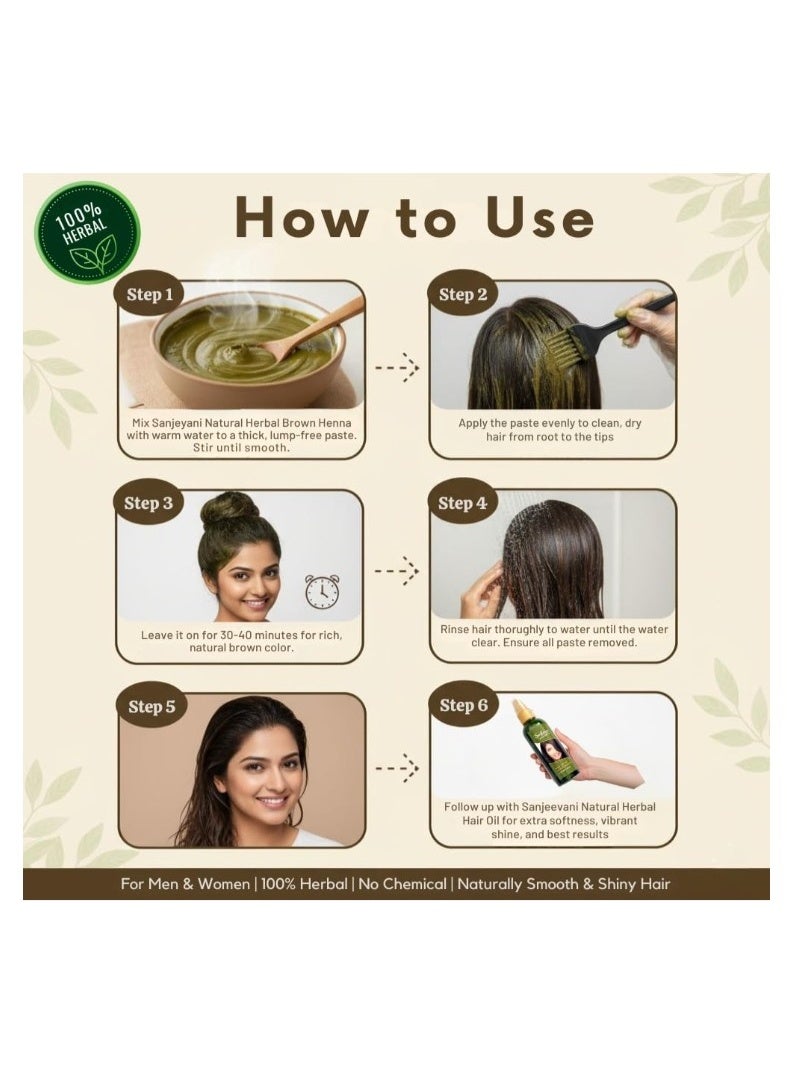 100% HERBAL

How to Use

Step 1
Mix Sanjeyani Natural Herbal Brown Henna with warm water to a thick, lump-free paste. Stir until smooth.

Step 2
Apply the paste evenly to clean, dry hair from root to the tips

Step 3
Leave it on for 30-40 minutes for rich, natural brown color.

Step 4
Rinse hair thorughly to water until the water clear. Ensure all paste removed.

Step 5

Step 6
Follow up with Sanjeevani Natural Herbal Hair Oil for extra softness, vibrant shine, and best results

For Men & Women | 100% Herbal | No Chemical | Naturally Smooth & Shiny Hair