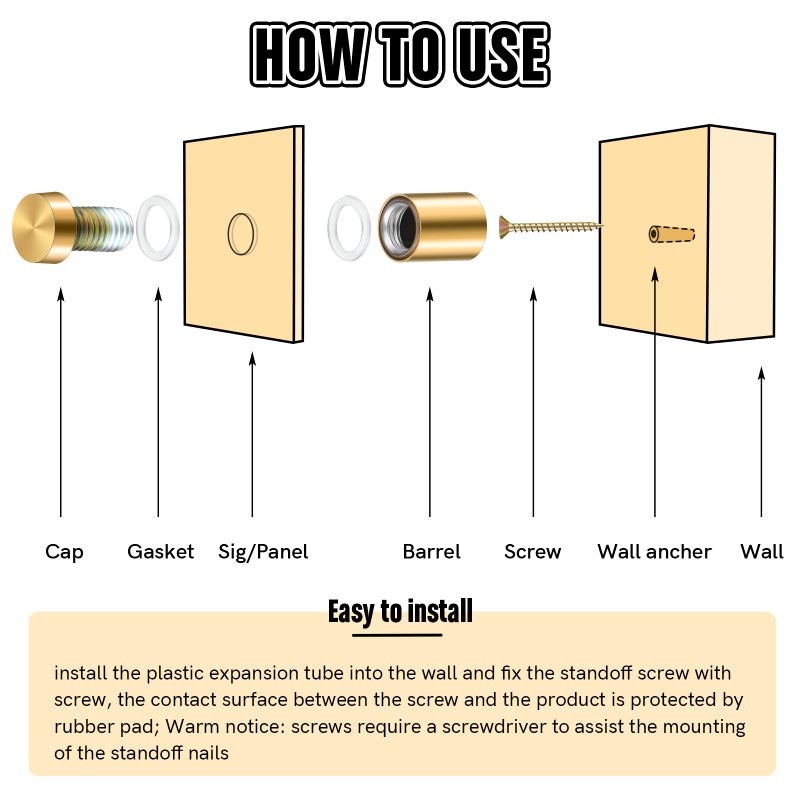 HOW TO USE

Cap Gasket Sig/Panel Barrel Screw Wall ancher Wall

Easy to install

install the plastic expansion tube into the wall and fix the standoff screw with screw, the contact surface between the screw and the product is protected by rubber pad; Warm notice: screws require a screwdriver to assist the mounting of the standoff nails