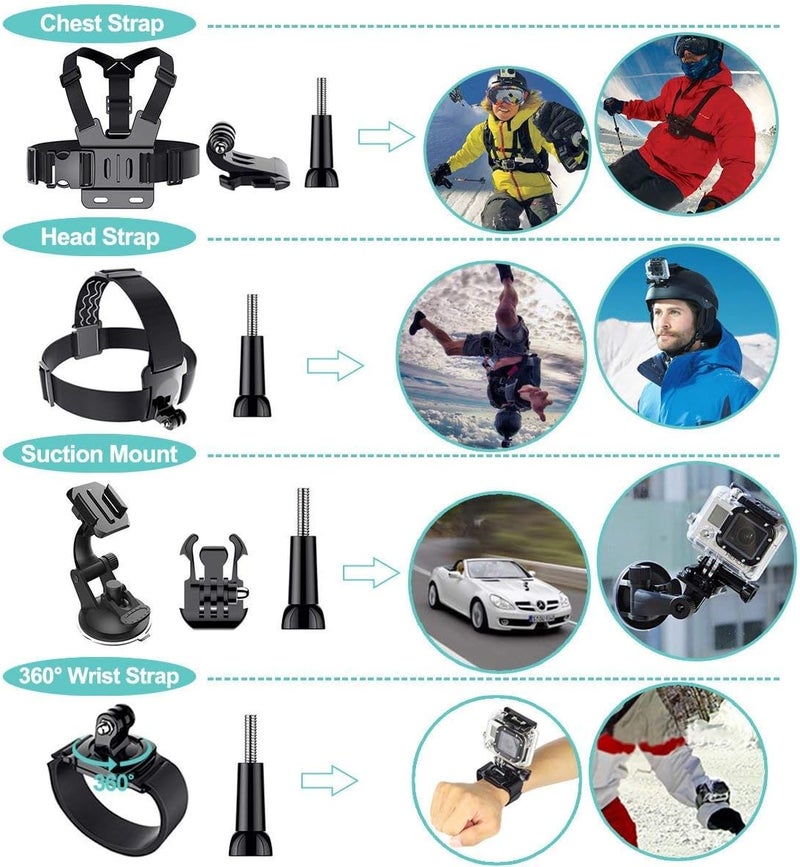 Chest Strap

Head Strap

Suction Mount

360° Wrist Strap

360°