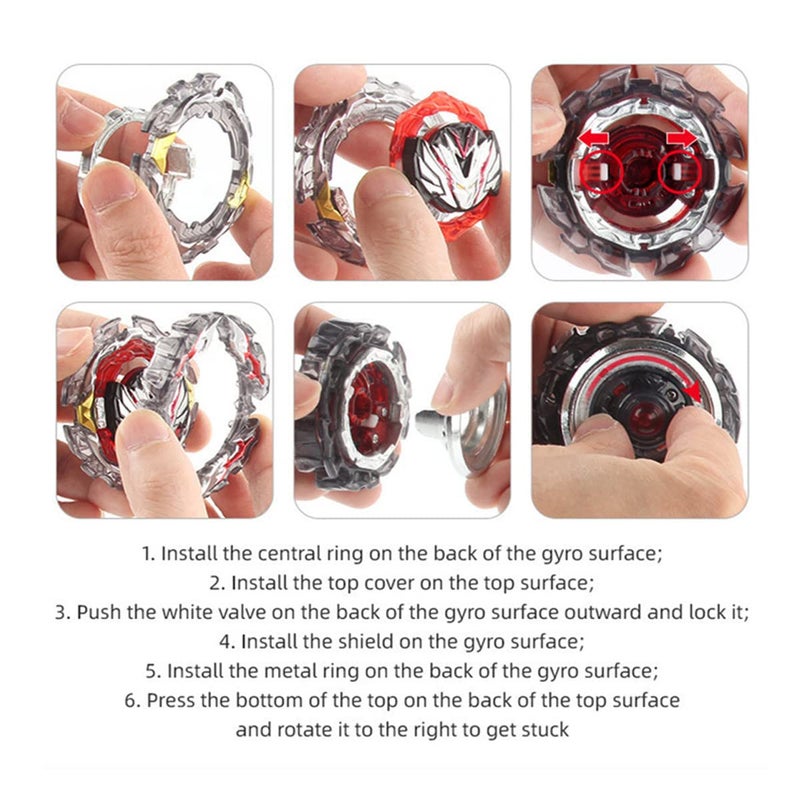 1. Install the central ring on the back of the gyro surface;
2. Install the top cover on the top surface;
3. Push the white valve on the back of the gyro surface outward and lock it;
4. Install the shield on the gyro surface;
5. Install the metal ring on the back of the gyro surface;
6. Press the bottom of the top on the back of the top surface and rotate it to the right to get stuck