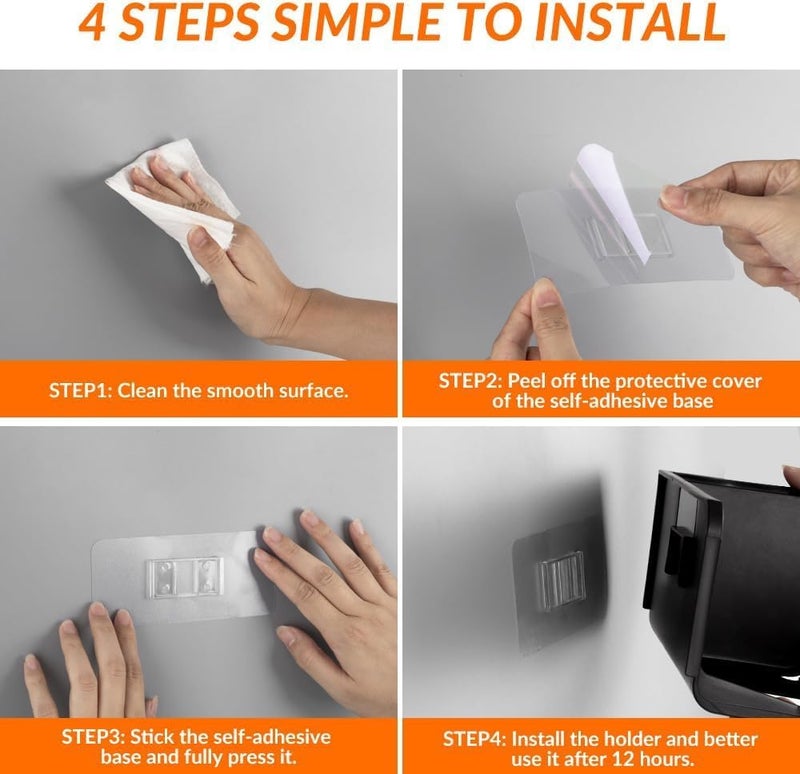 4 STEPS SIMPLE TO INSTALL

STEP1: Clean the smooth surface.

STEP2: Peel off the protective cover of the self-adhesive base

STEP3: Stick the self-adhesive base and fully press it.

STEP4: Install the holder and better use it after 12 hours.