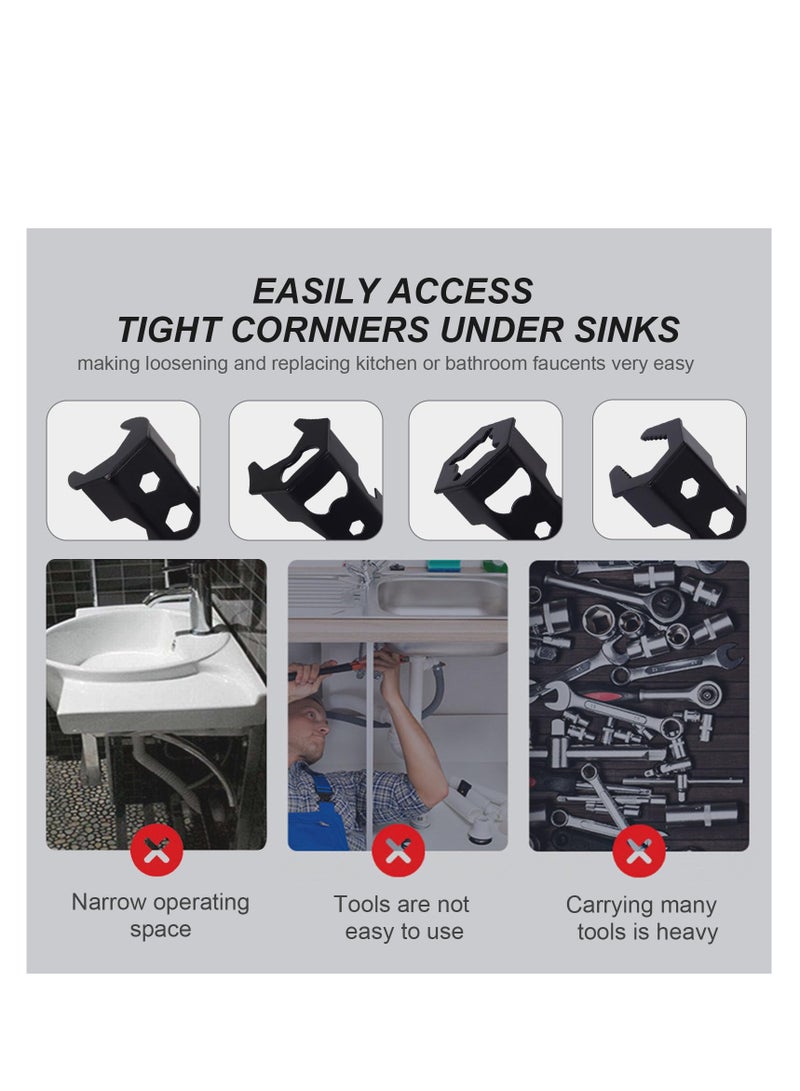 EASILY ACCESS
TIGHT CORNNERS UNDER SINKS
making loosening and replacing kitchen or bathroom faucents very easy

Narrow operating space

Tools are not easy to use

Carrying many tools is heavy