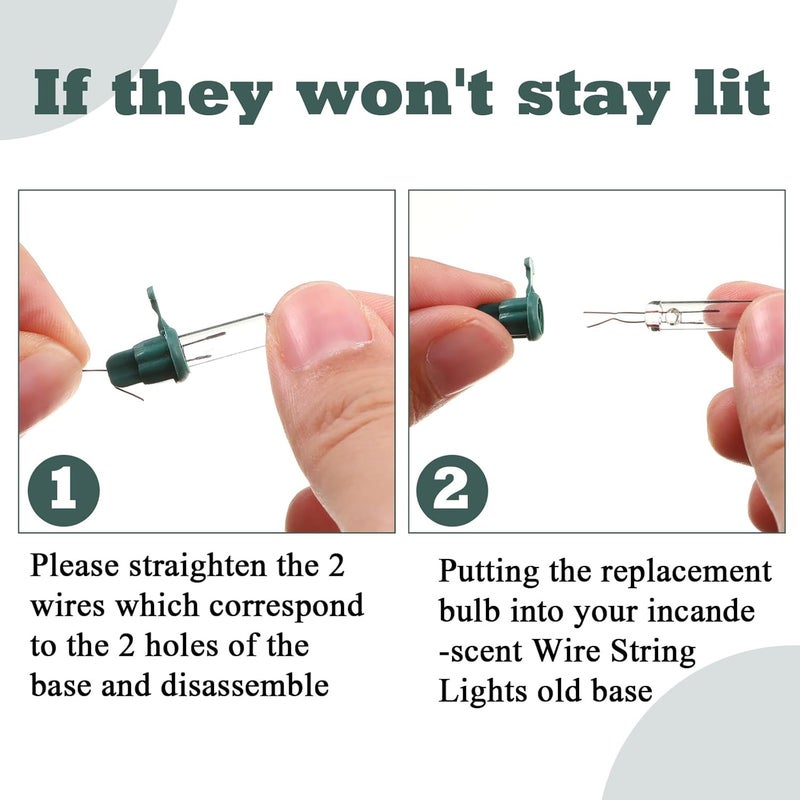 If they won't stay lit

1

Please straighten the 2 wires which correspond to the 2 holes of the base and disassemble

2

Putting the replacement bulb into your incande -scent Wire String Lights old base