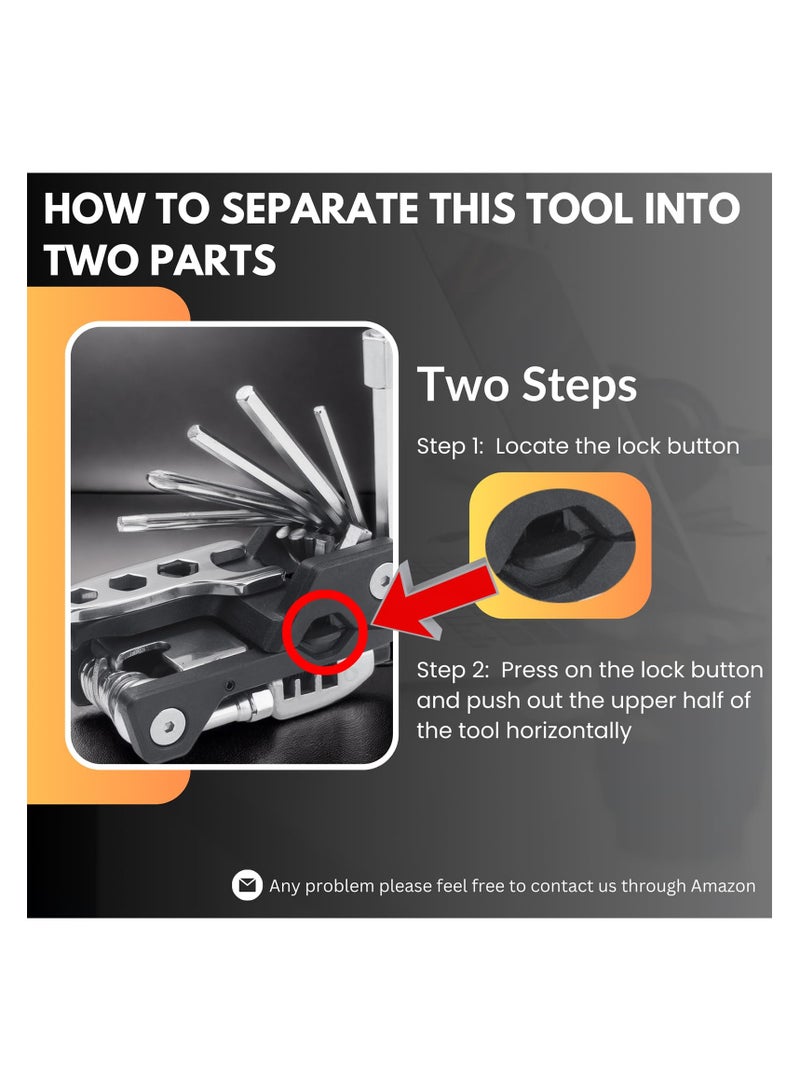 HOW TO SEPARATE THIS TOOL INTO TWO PARTS

Two Steps

Step 1: Locate the lock button

Step 2: Press on the lock button and push out the upper half of the tool horizontally

Any problem please feel free to contact us through Amazon