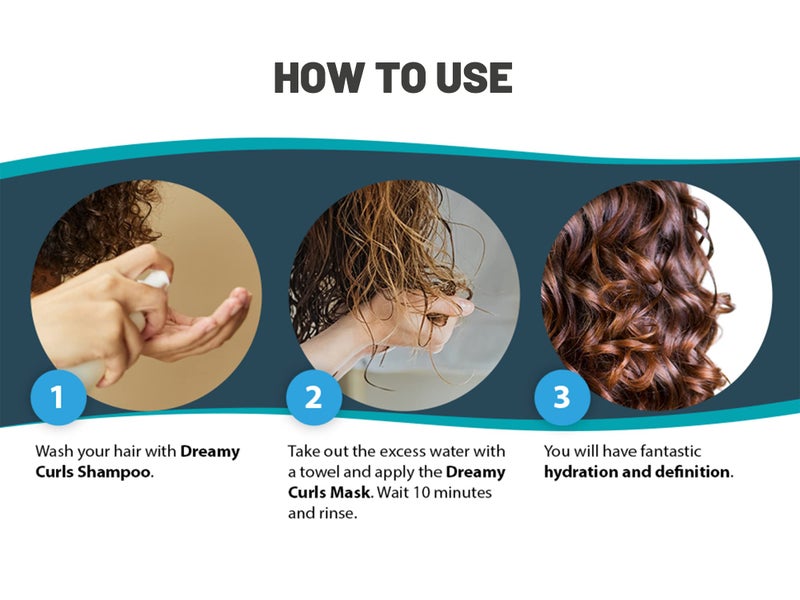 HOW TO USE

1

Wash your hair with Dreamy Curls Shampoo.

2

Take out the excess water with a towel and apply the Dreamy Curls Mask. Wait 10 minutes and rinse.

3

You will have fantastic hydration and definition.