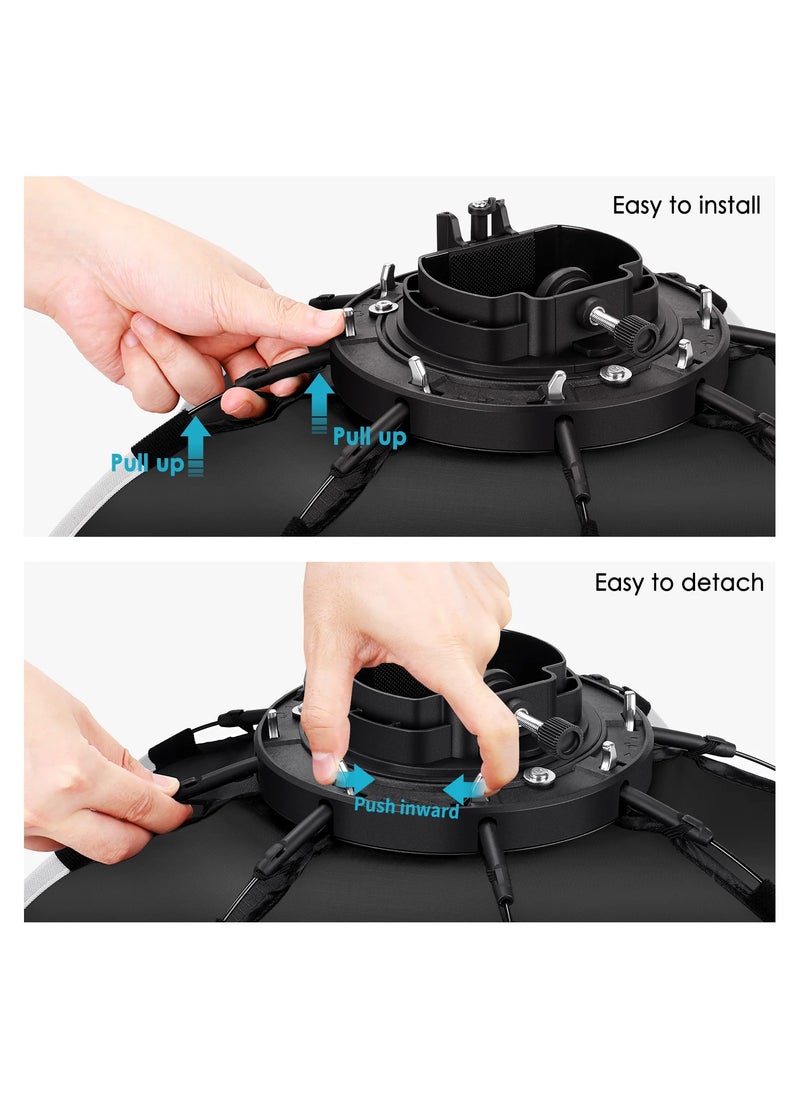 Easy to install

Pull up

Pull up

Easy to detach

Push inward