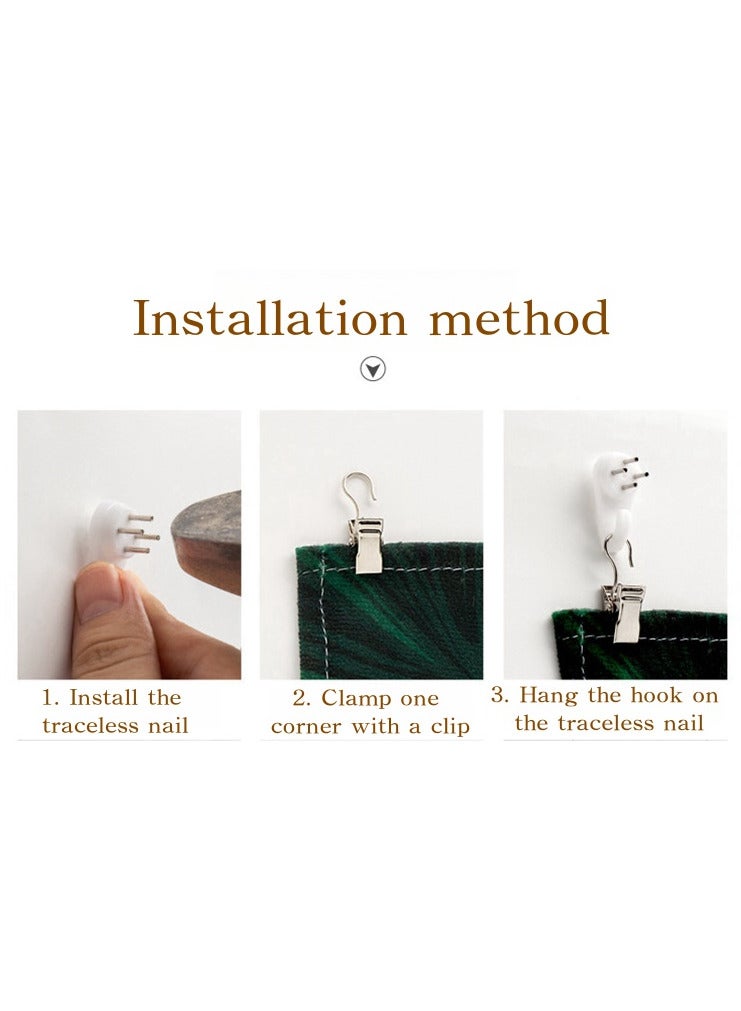 Installation method

1. Install the traceless nail

2. Clamp one corner with a clip

3. Hang the hook on the traceless nail