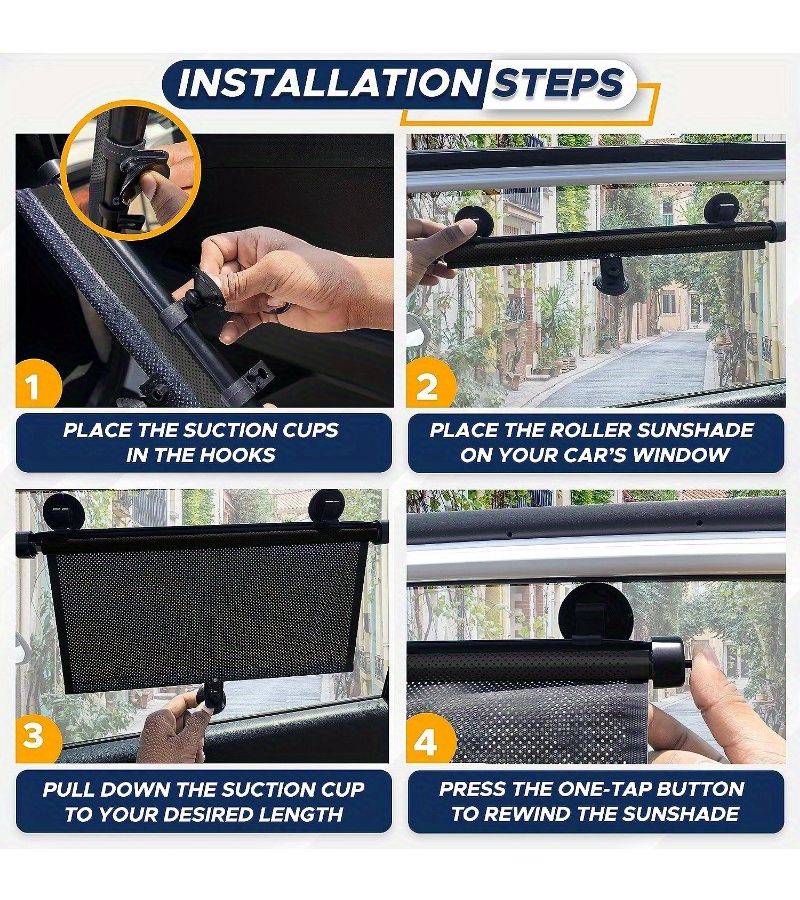 INSTALLATION STEPS

1

PLACE THE SUCTION CUPS IN THE HOOKS

2

PLACE THE ROLLER SUNSHADE ON YOUR CAR'S WINDOW

3

PULL DOWN THE SUCTION CUP TO YOUR DESIRED LENGTH

4

PRESS THE ONE-TAP BUTTON TO REWIND THE SUNSHADE