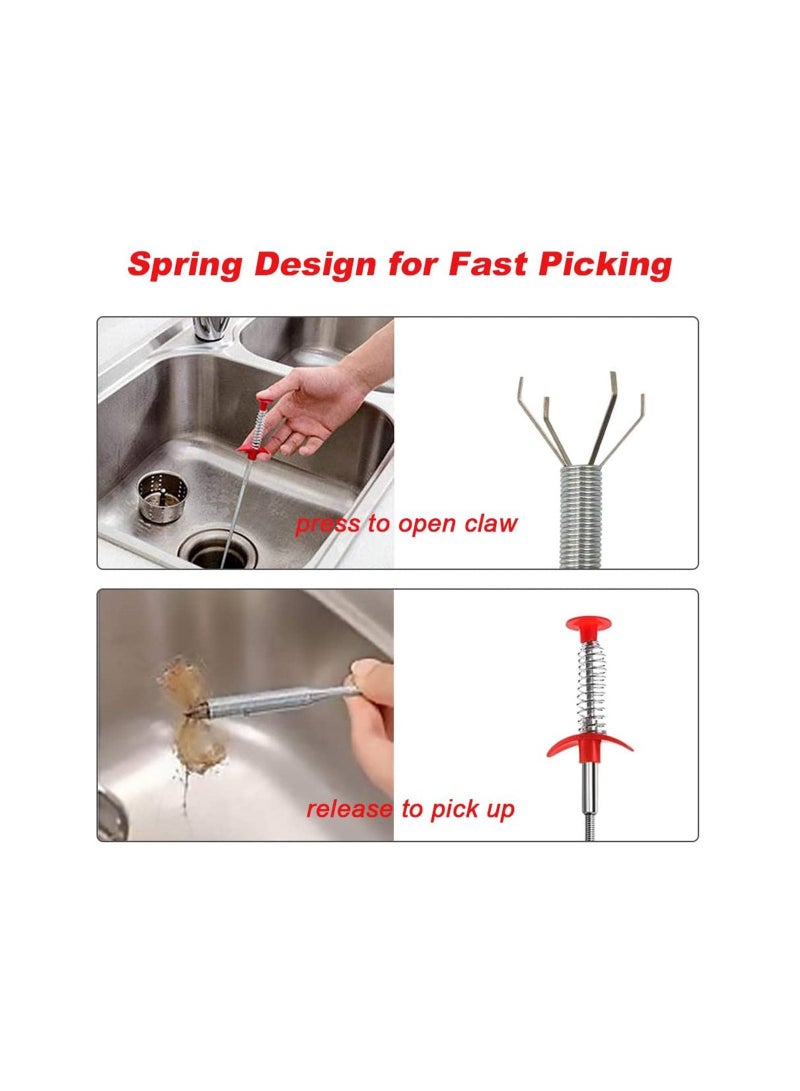 Spring Design for Fast Picking

press to open claw

release to pick up