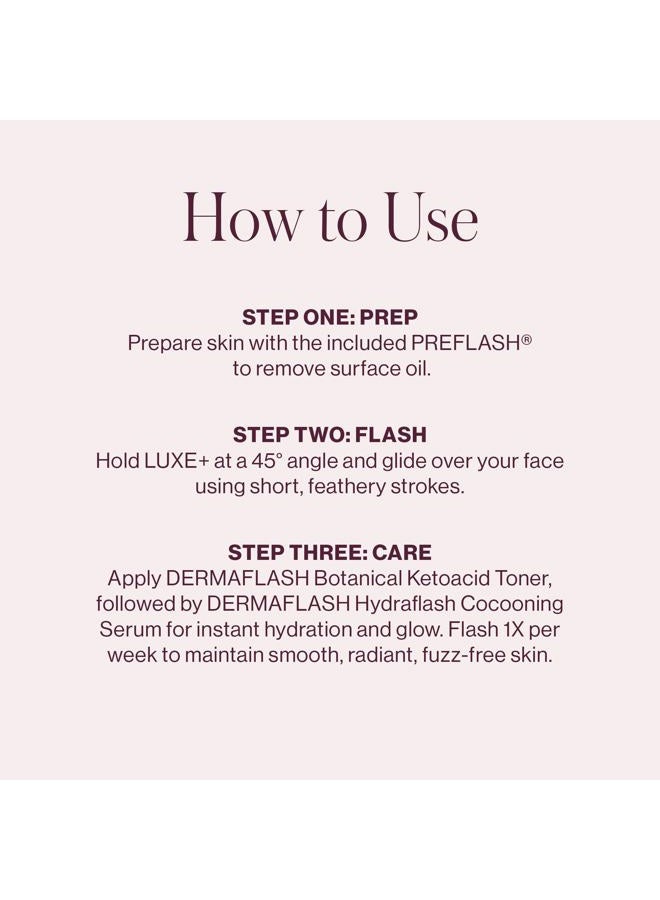 How to Use

STEP ONE: PREP
Prepare skin with the included PREFLASH® to remove surface oil.

STEP TWO: FLASH
Hold LUXE+ at a 45° angle and glide over your face using short, feathery strokes.

STEP THREE: CARE
Apply DERMAFLASH Botanical Ketoacid Toner, followed by DERMAFLASH Hydraflash Cocooning Serum for instant hydration and glow. Flash 1X per week to maintain smooth, radiant, fuzz-free skin.