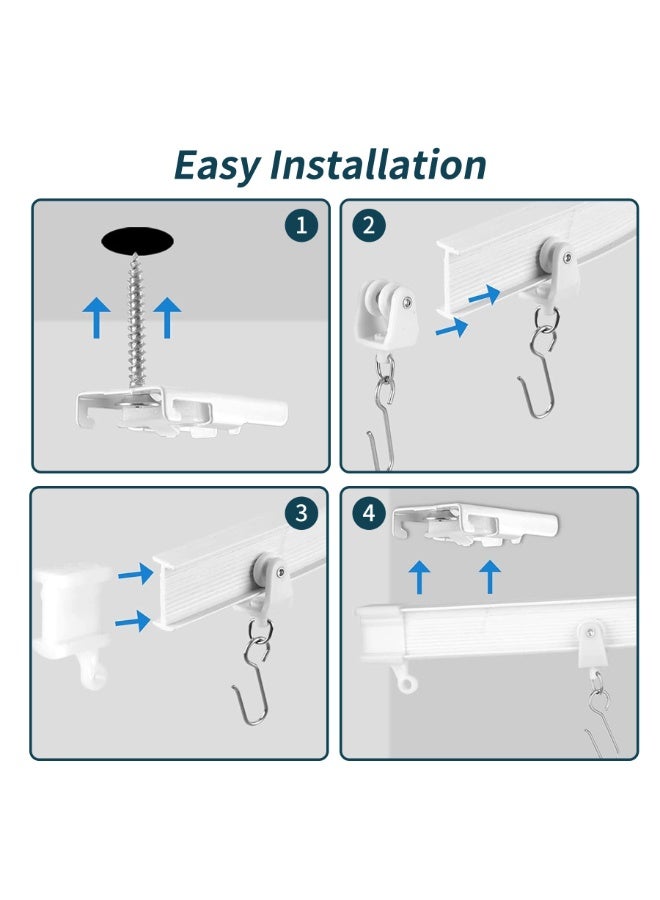 Easy Installation

1

2

3

4