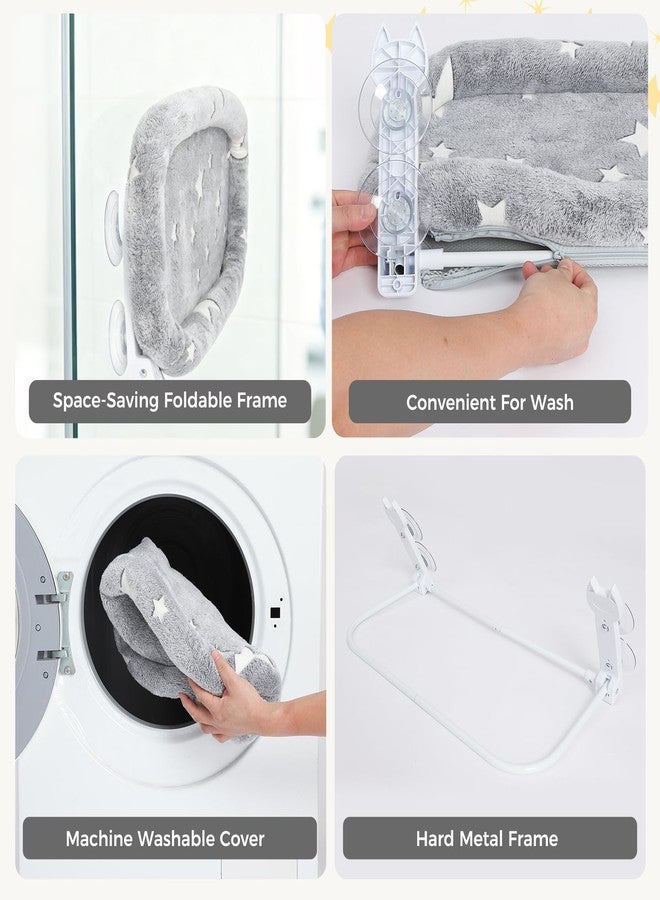 Space-Saving Foldable Frame

Convenient For Wash

Machine Washable Cover

Hard Metal Frame