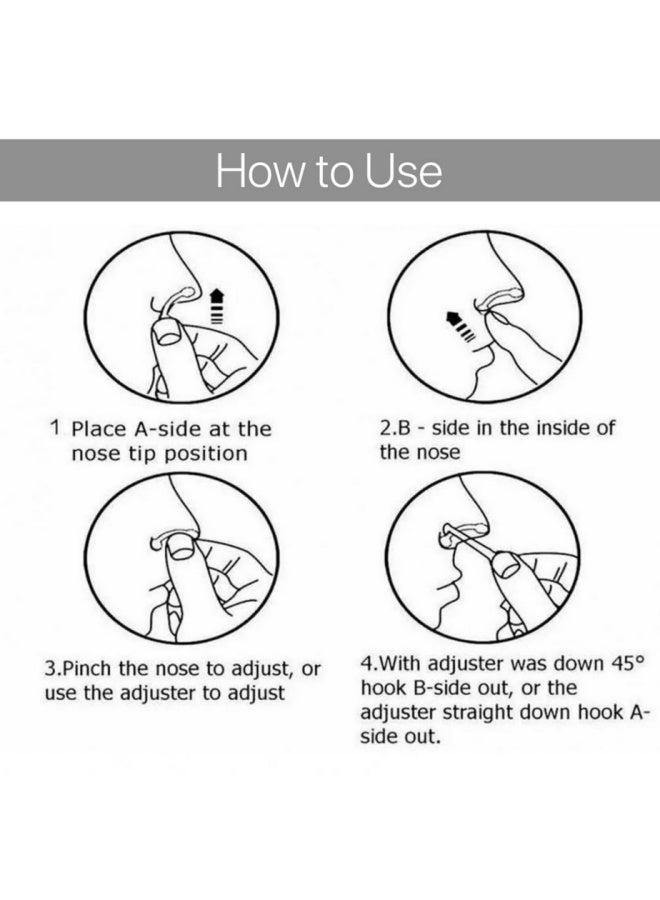 How to Use

1 Place A-side at the nose tip position

2.B - side in the inside of the nose

3.Pinch the nose to adjust, or use the adjuster to adjust

4.With adjuster was down 45° hook B-side out, or the adjuster straight down hook A-side out.