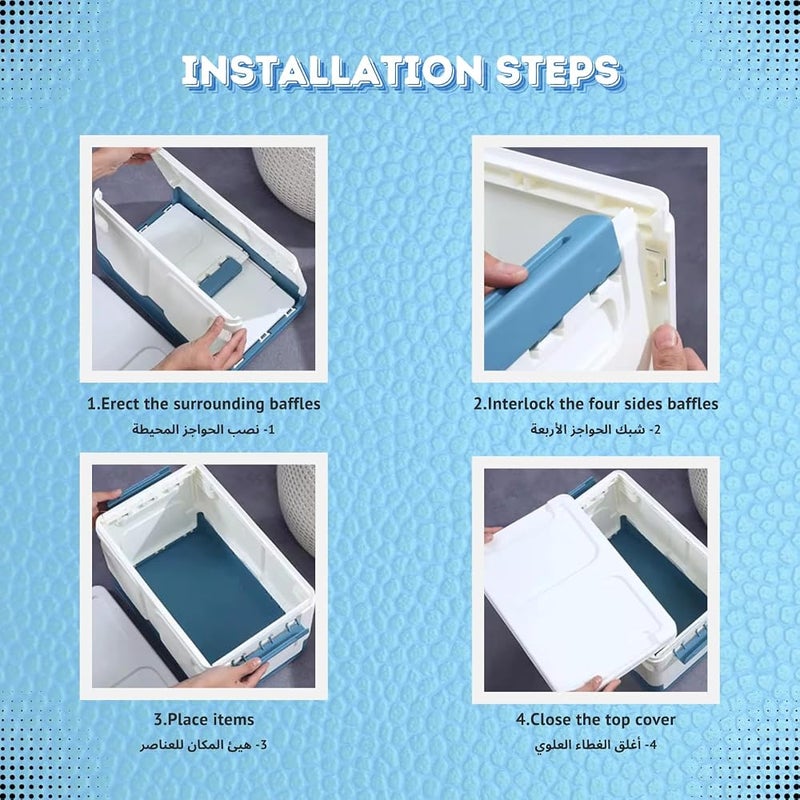 INSTALLATION STEPS

1.Erect the surrounding baffles
1- نصب الحواجز المحيطة

2.Interlock the four sides baffles
2- شبك الحواجز الأربعة

3.Place items
3- هيئ المكان للعناصر

4.Close the top cover
4- أغلق الغطاء العلوي