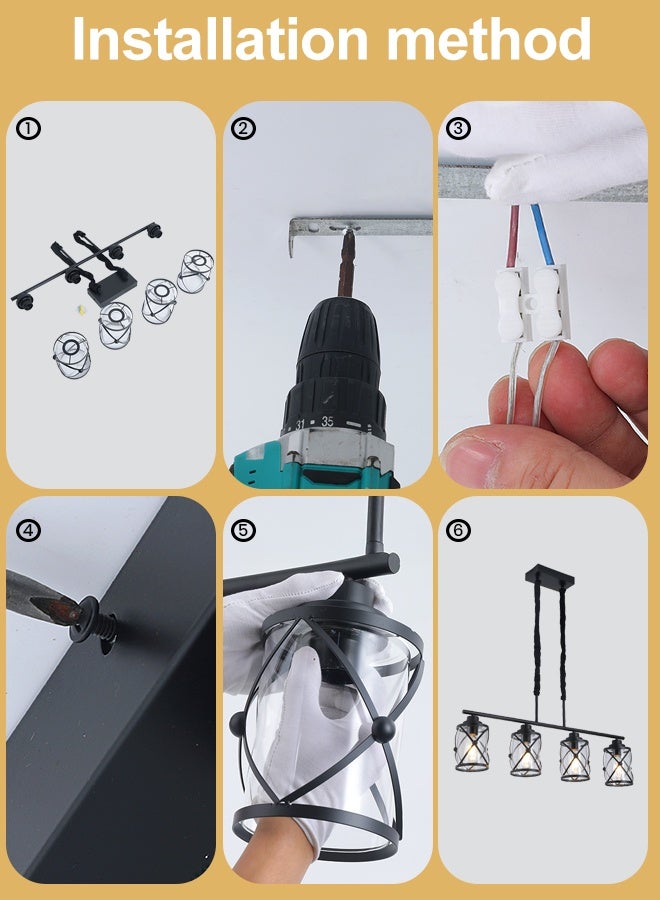 Installation method

①

②

31 35

③

④

⑤

⑥