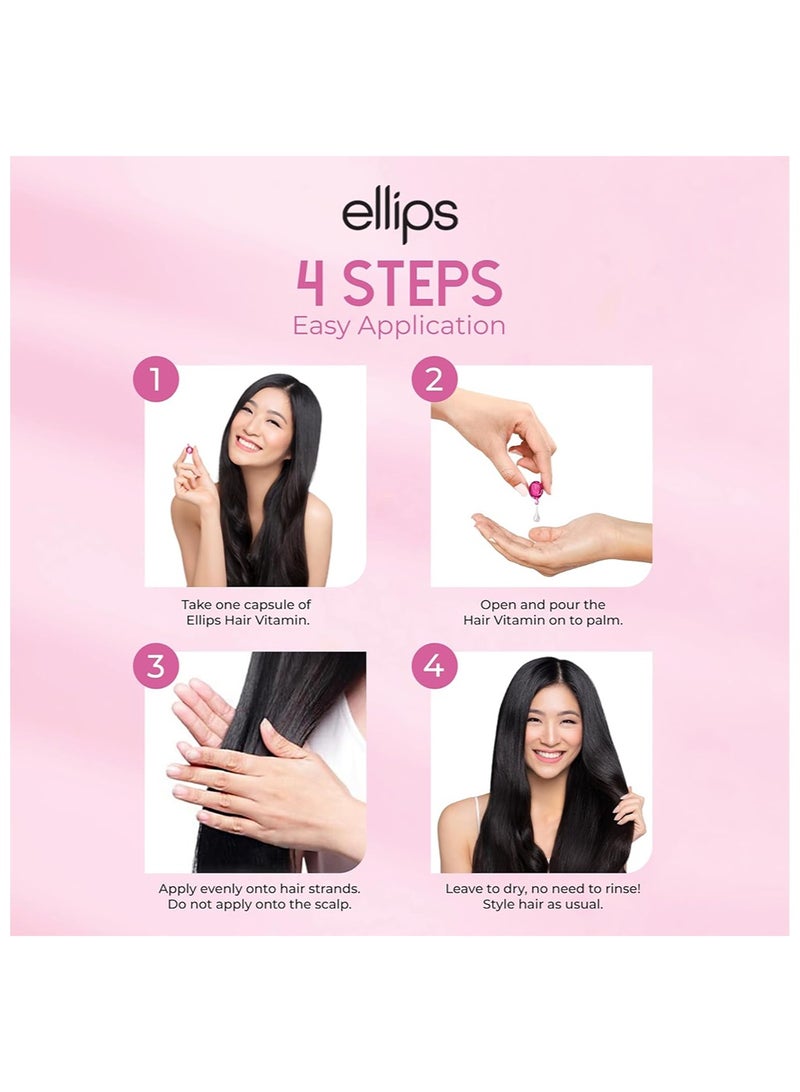 ellips

4 STEPS
Easy Application

1

Take one capsule of Ellips Hair Vitamin.

2

Open and pour the Hair Vitamin on to palm.

3

Apply evenly onto hair strands. Do not apply onto the scalp.

4

Leave to dry, no need to rinse! Style hair as usual.