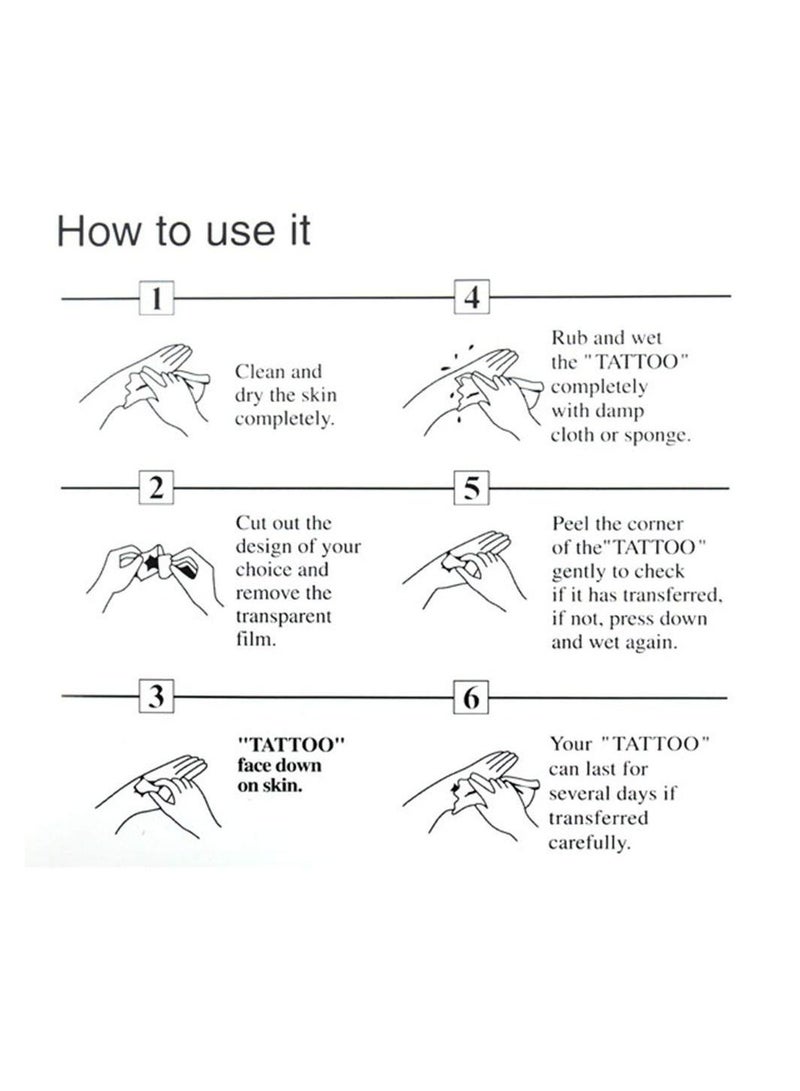 How to use it

1

Clean and dry the skin completely.

2

Cut out the design of your choice and remove the transparent film.

3

"TATTOO" face down on skin.

4

Rub and wet the "TATTOO" completely with damp cloth or sponge.

5

Peel the corner of the"TATTOO" gently to check if it has transferred, if not, press down and wet again.

6

Your "TATTOO" can last for several days if transferred carefully.