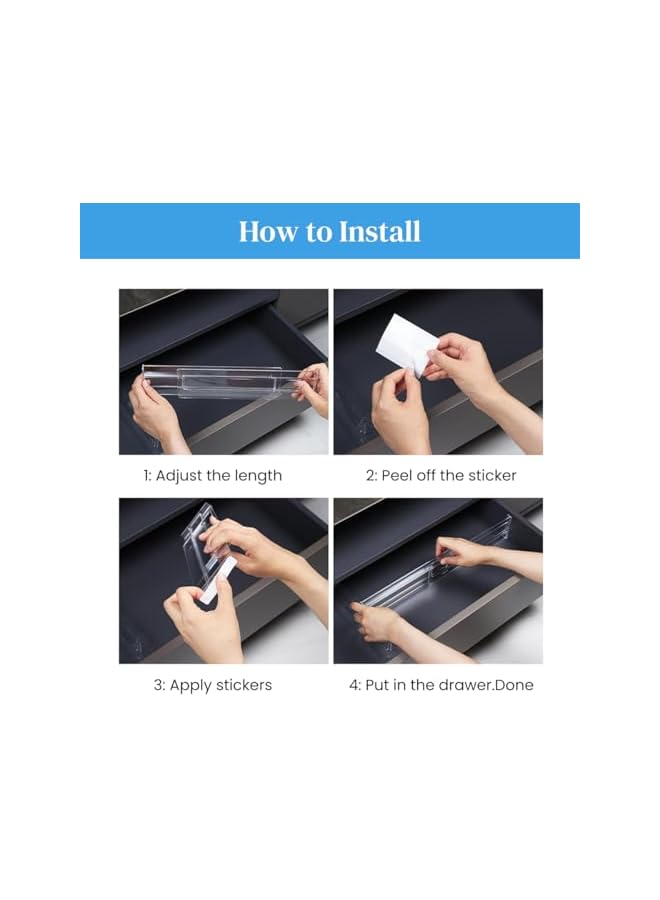 How to Install

1: Adjust the length

2: Peel off the sticker

3: Apply stickers

4: Put in the drawer.Done