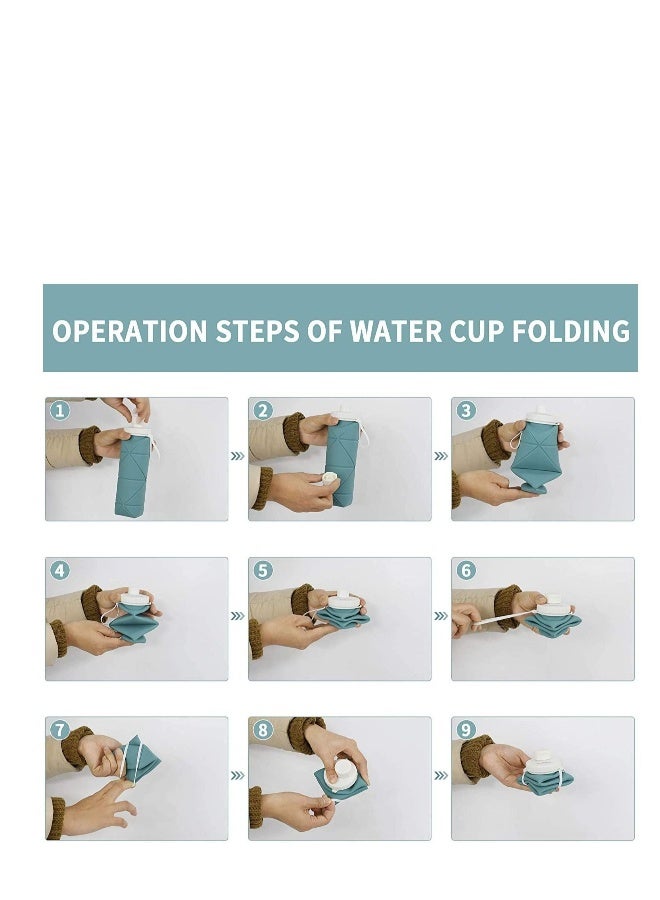 OPERATION STEPS OF WATER CUP FOLDING

1

2

3

4

5

6

7

8

9