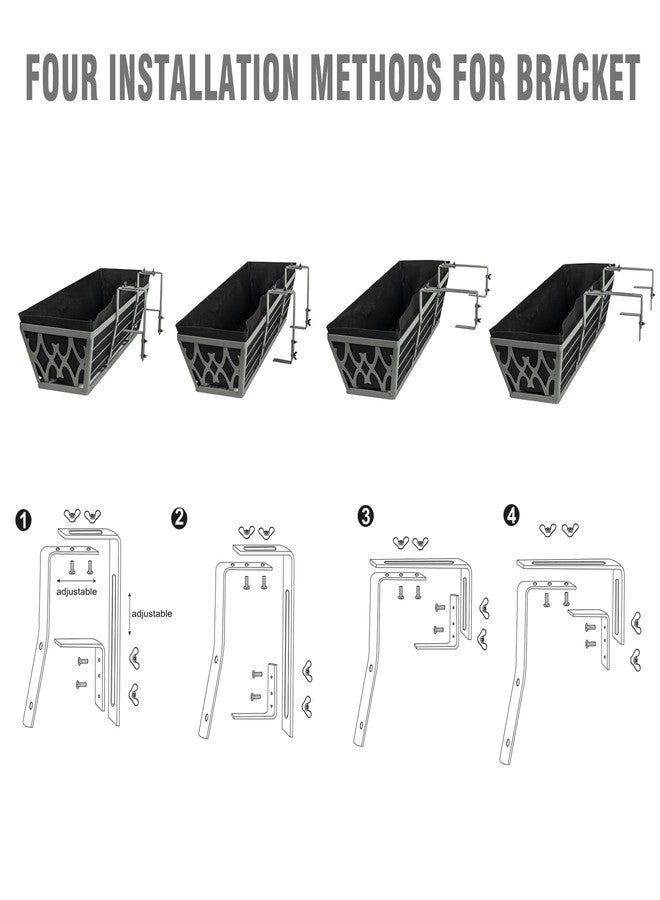 FOUR INSTALLATION METHODS FOR BRACKET

1
adjustable
adjustable

2

3

4