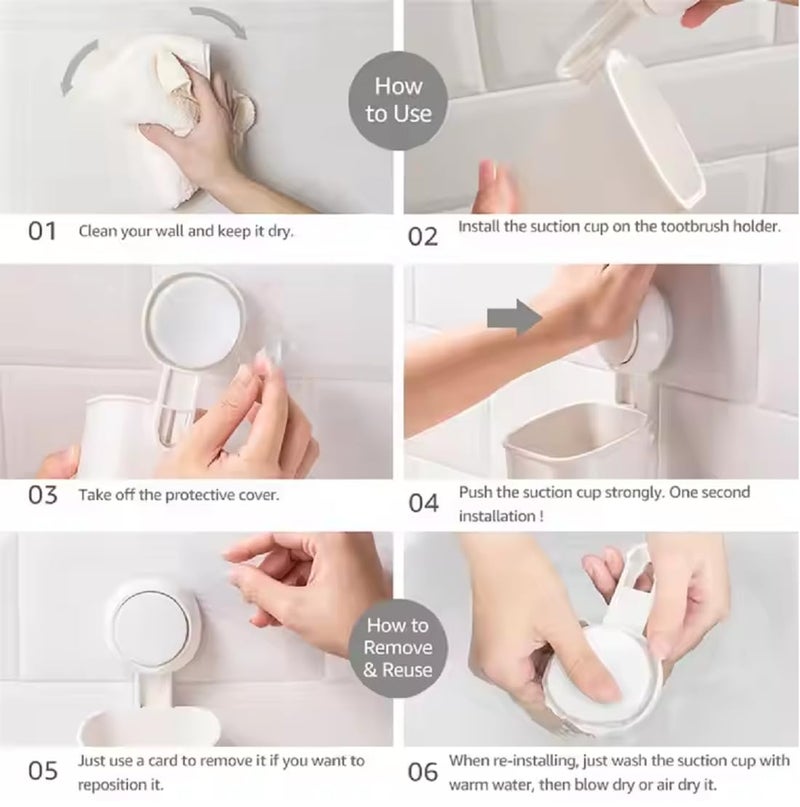 How to Use

01 Clean your wall and keep it dry.

02 Install the suction cup on the tootbrush holder.

03 Take off the protective cover.

04 Push the suction cup strongly. One second installation !

How to Remove & Reuse

05 Just use a card to remove it if you want to reposition it.

06 When re-installing, just wash the suction cup with warm water, then blow dry or air dry it.