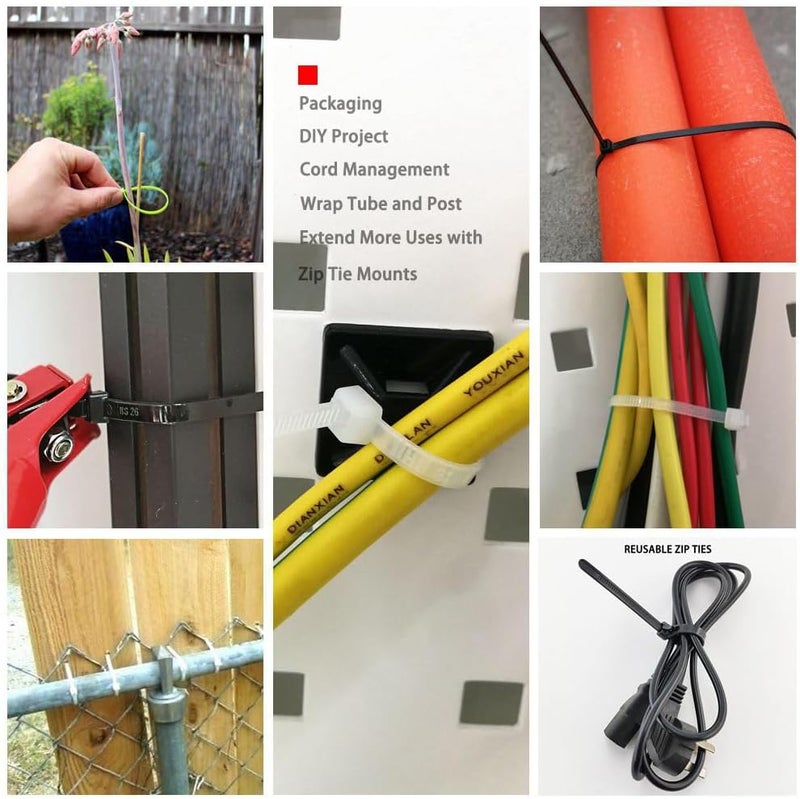 Packaging
DIY Project
Cord Management
Wrap Tube and Post
Extend More Uses with
Zip Tie Mounts

BS 26

YOUXIAN
DIANXIAN
DIANXIAN

REUSABLE ZIP TIES