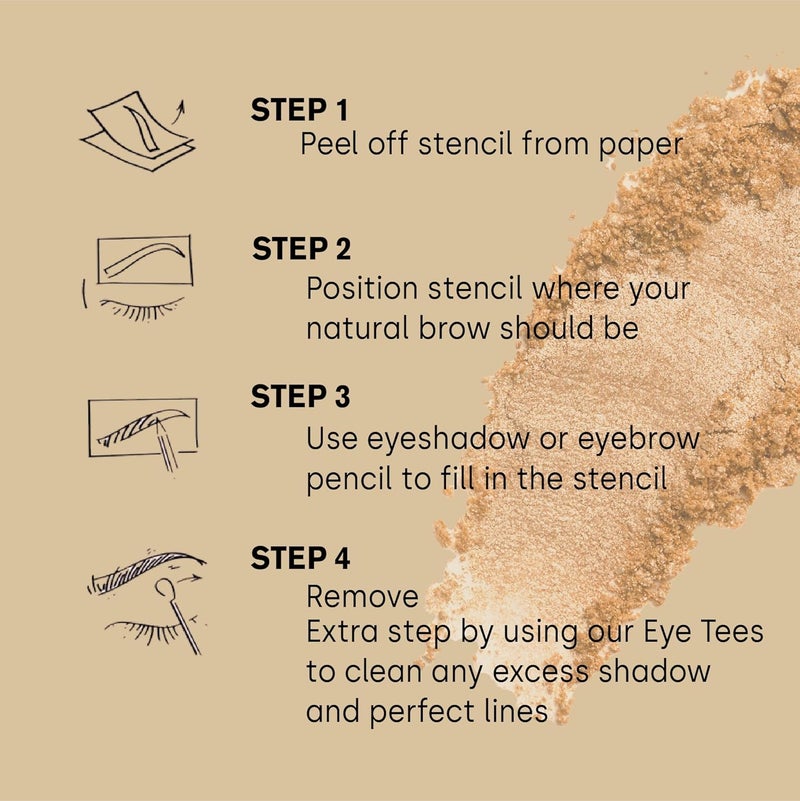 STEP 1
Peel off stencil from paper

STEP 2
Position stencil where your natural brow should be

STEP 3
Use eyeshadow or eyebrow pencil to fill in the stencil

STEP 4
Remove
Extra step by using our Eye Tees to clean any excess shadow and perfect lines