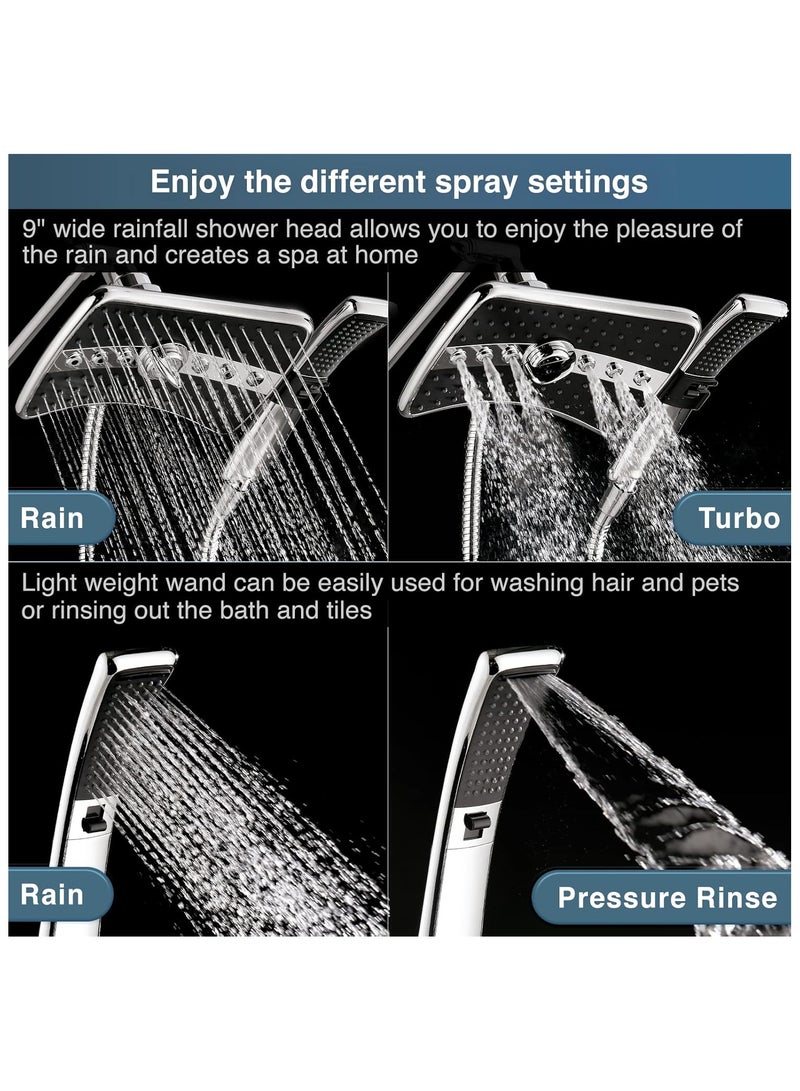 Enjoy the different spray settings

9" wide rainfall shower head allows you to enjoy the pleasure of the rain and creates a spa at home

Rain

Turbo

Light weight wand can be easily used for washing hair and pets or rinsing out the bath and tiles

Rain

Pressure Rinse