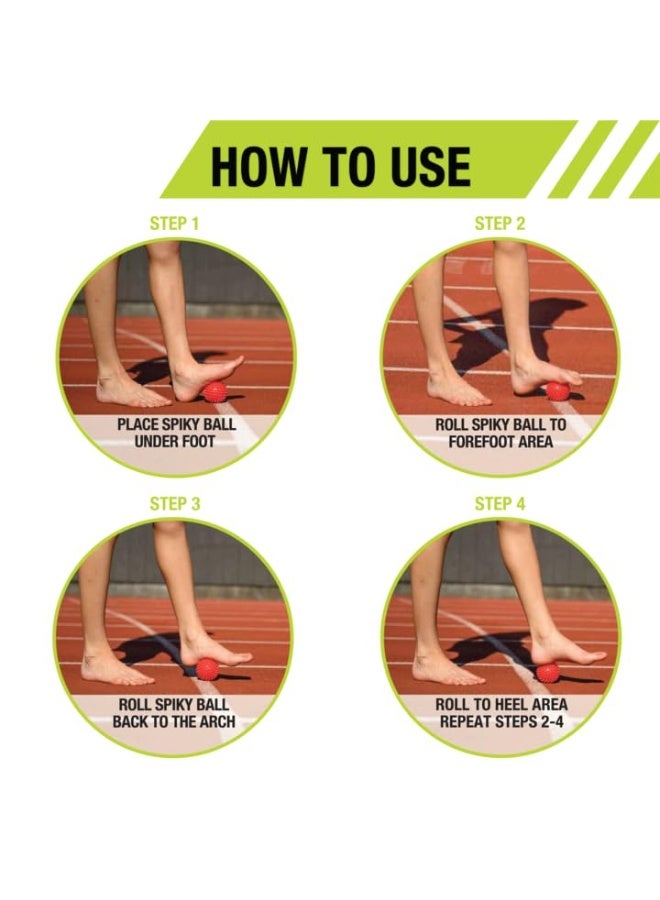 HOW TO USE

STEP 1

PLACE SPIKY BALL UNDER FOOT

STEP 2

ROLL SPIKY BALL TO FOREFOOT AREA

STEP 3

ROLL SPIKY BALL BACK TO THE ARCH

STEP 4

ROLL TO HEEL AREA REPEAT STEPS 2-4