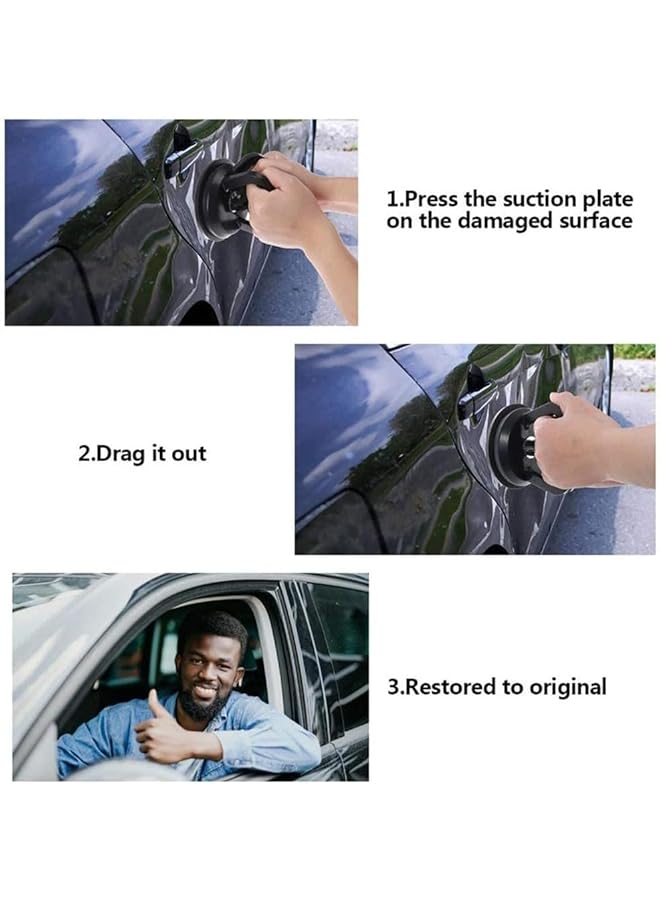 1.Press the suction plate on the damaged surface

2.Drag it out

3.Restored to original