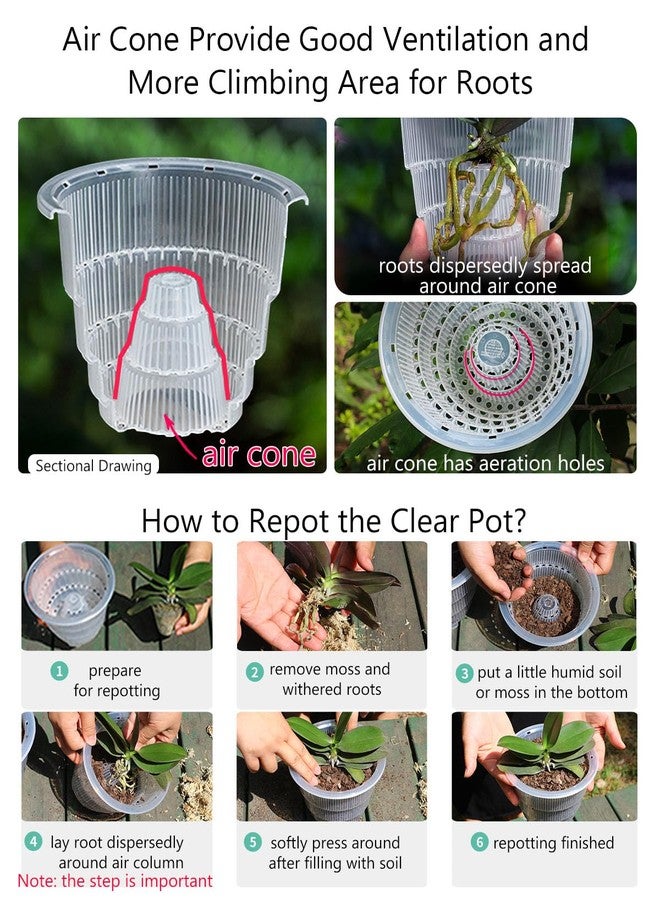 Air Cone Provide Good Ventilation and More Climbing Area for Roots

Sectional Drawing

air cone

roots dispersedly spread around air cone

air cone has aeration holes

How to Repot the Clear Pot?

1 prepare for repotting

2 remove moss and withered roots

3 put a little humid soil or moss in the bottom

4 lay root dispersedly around air column
Note: the step is important

5 softly press around after filling with soil

6 repotting finished