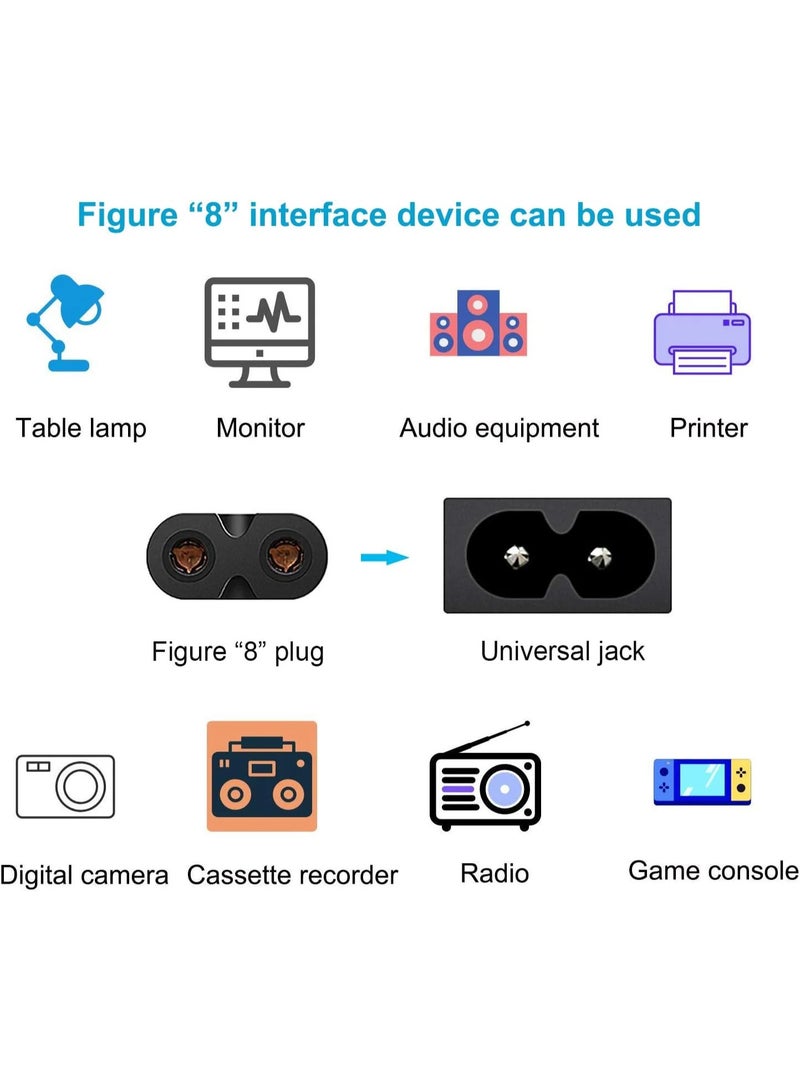 Figure “8” interface device can be used

Table lamp

Monitor

Audio equipment

Printer

Figure “8” plug

Universal jack

Digital camera

Cassette recorder

Radio

Game console