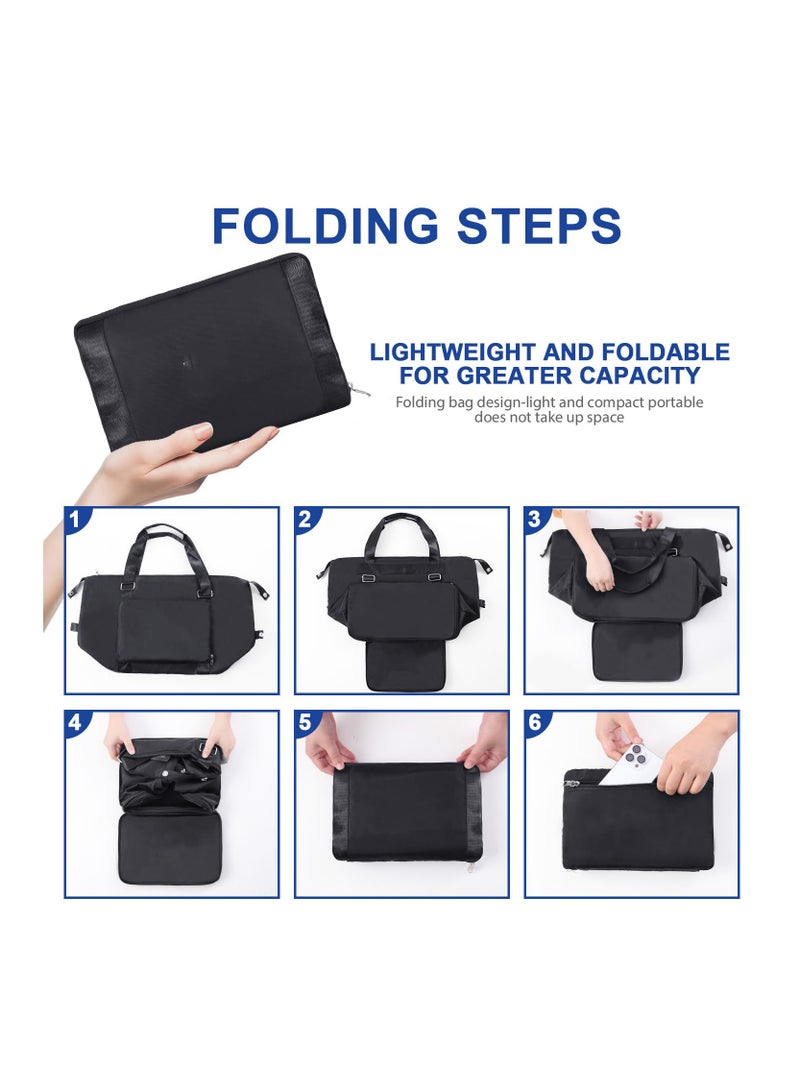 FOLDING STEPS

LIGHTWEIGHT AND FOLDABLE FOR GREATER CAPACITY

Folding bag design-light and compact portable does not take up space

1

2

3

4

5

6