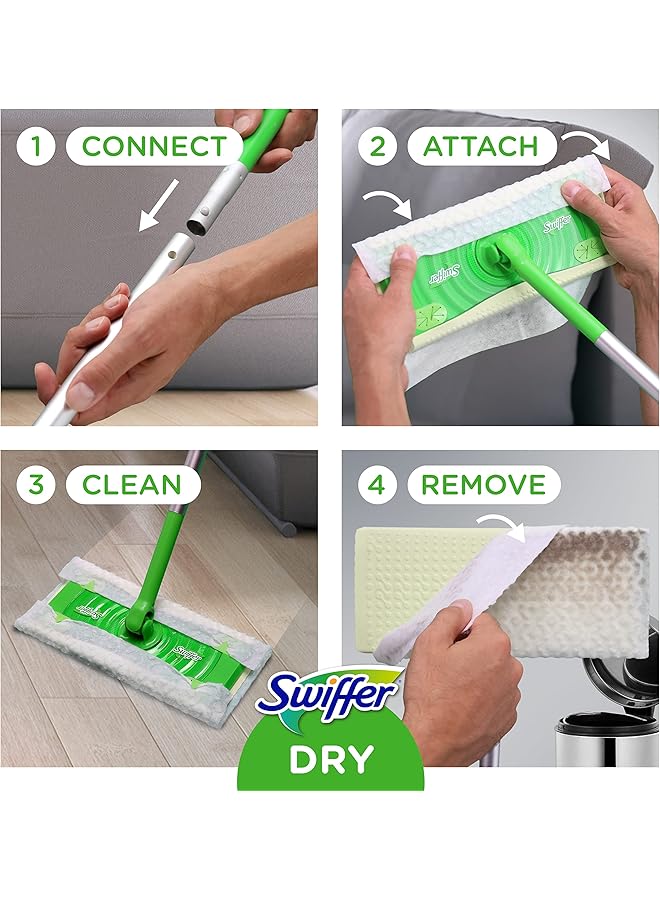 1 CONNECT

2 ATTACH

Swiffer

Swiffer

3 CLEAN

Swiffer

4 REMOVE

Swiffer

DRY