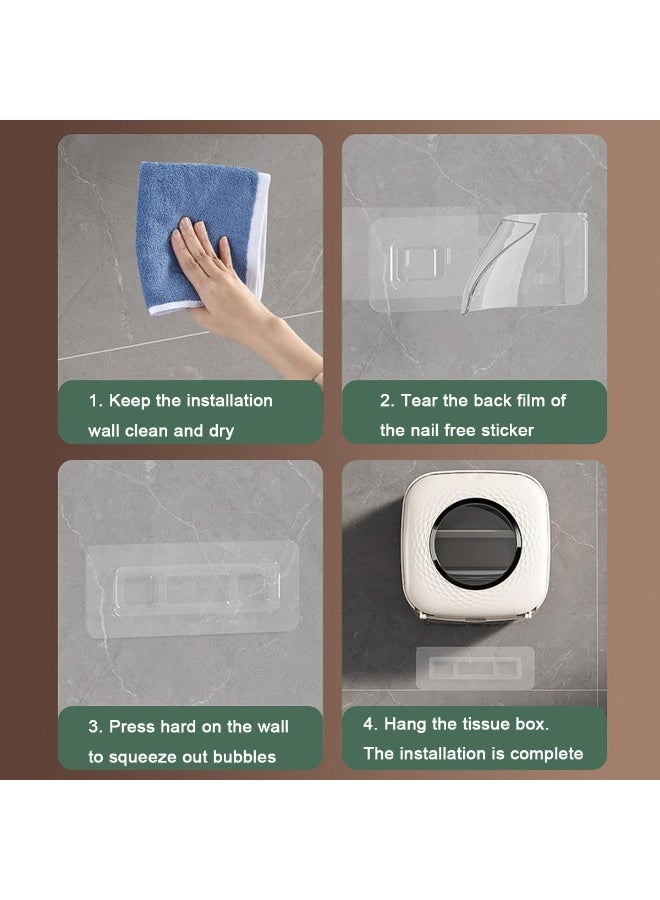 1. Keep the installation wall clean and dry

2. Tear the back film of the nail free sticker

3. Press hard on the wall to squeeze out bubbles

4. Hang the tissue box. The installation is complete