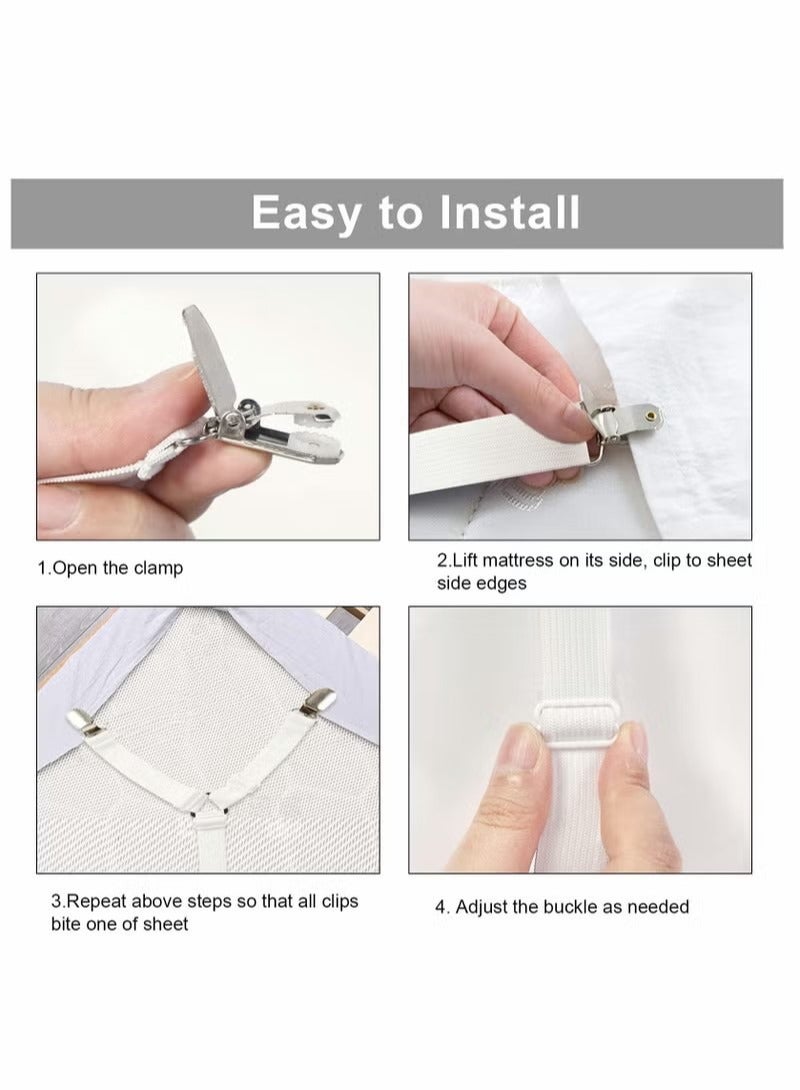 Easy to Install

1.Open the clamp

2.Lift mattress on its side, clip to sheet side edges

3.Repeat above steps so that all clips bite one of sheet

4. Adjust the buckle as needed