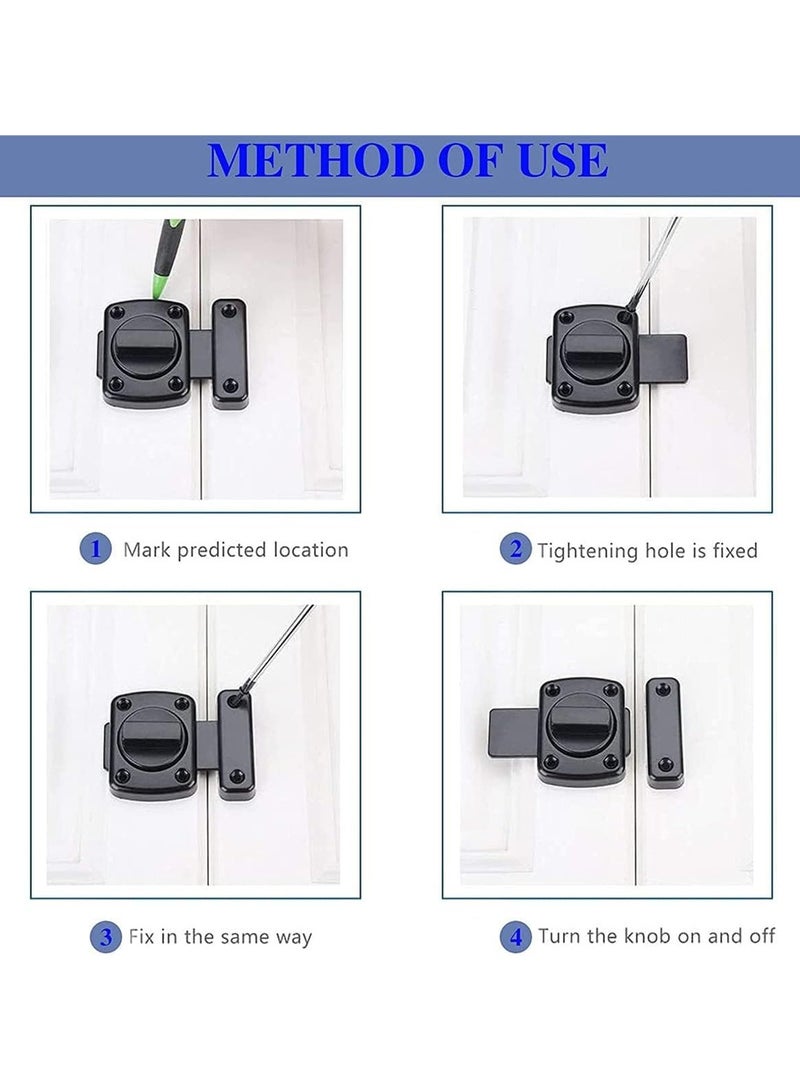 METHOD OF USE

1 Mark predicted location

2 Tightening hole is fixed

3 Fix in the same way

4 Turn the knob on and off